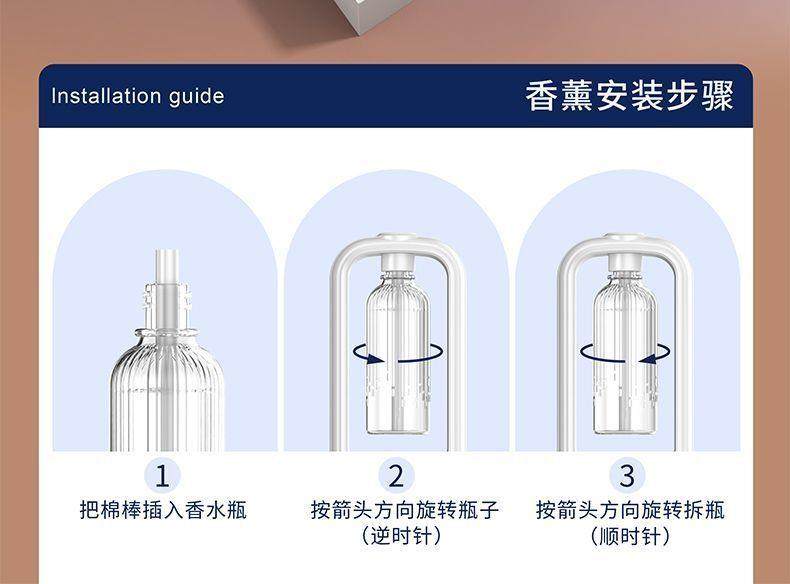 Installation guide

香薰安装步骤

1
把棉棒插入香水瓶

2
按箭头方向旋转瓶子
（逆时针）

3
按箭头方向旋转拆瓶
（顺时针）