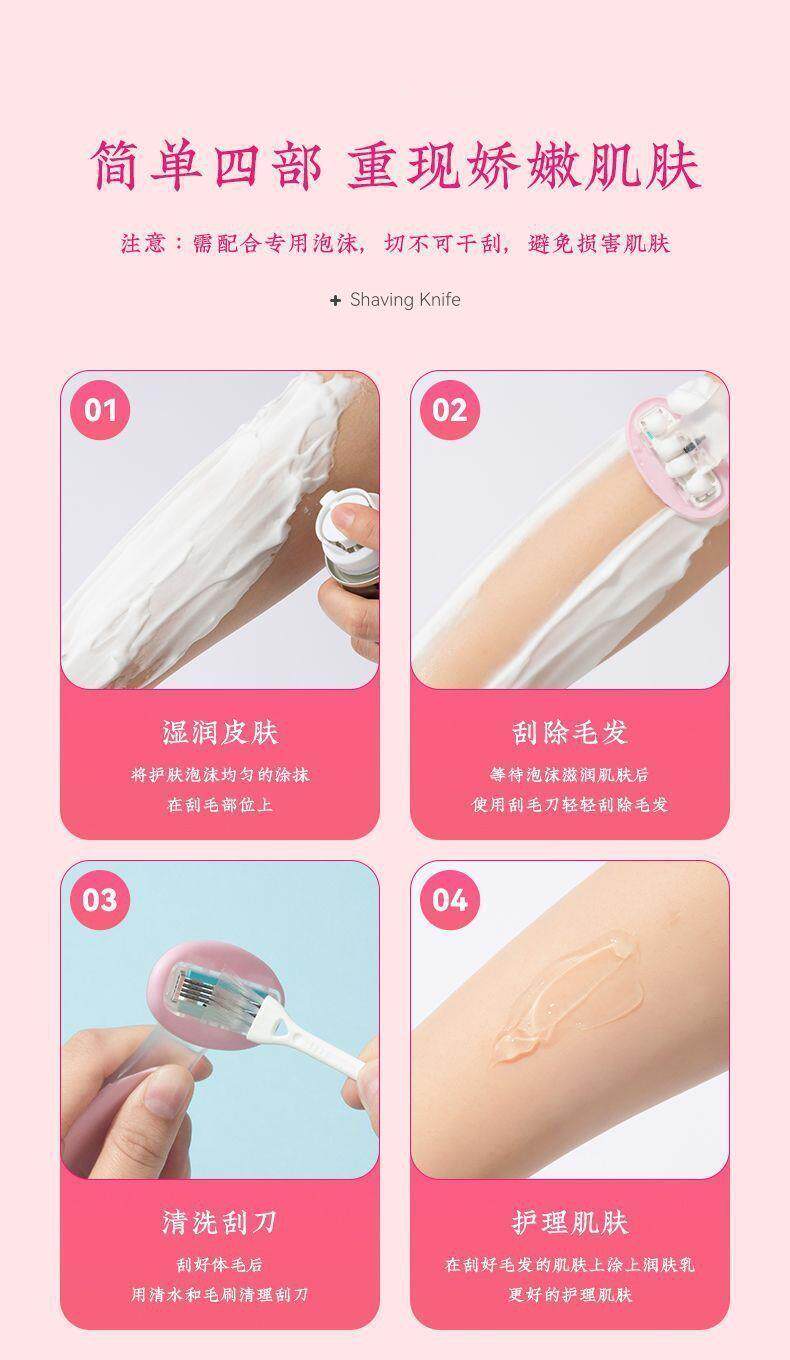 简单四部 重现娇嫩肌肤

注意：需配合专用泡沫，切不可干刮，避免损害肌肤

+ Shaving Knife

01

湿润皮肤

将护肤泡沫均匀的涂抹
在刮毛部位上

02

刮除毛发

等待泡沫滋润肌肤后
使用刮毛刀轻轻刮除毛发

03

清洗刮刀

刮好体毛后
用清水和毛刷清理刮刀

04

护理肌肤

在刮好毛发的肌肤上涂上润肤乳
更好的护理肌肤