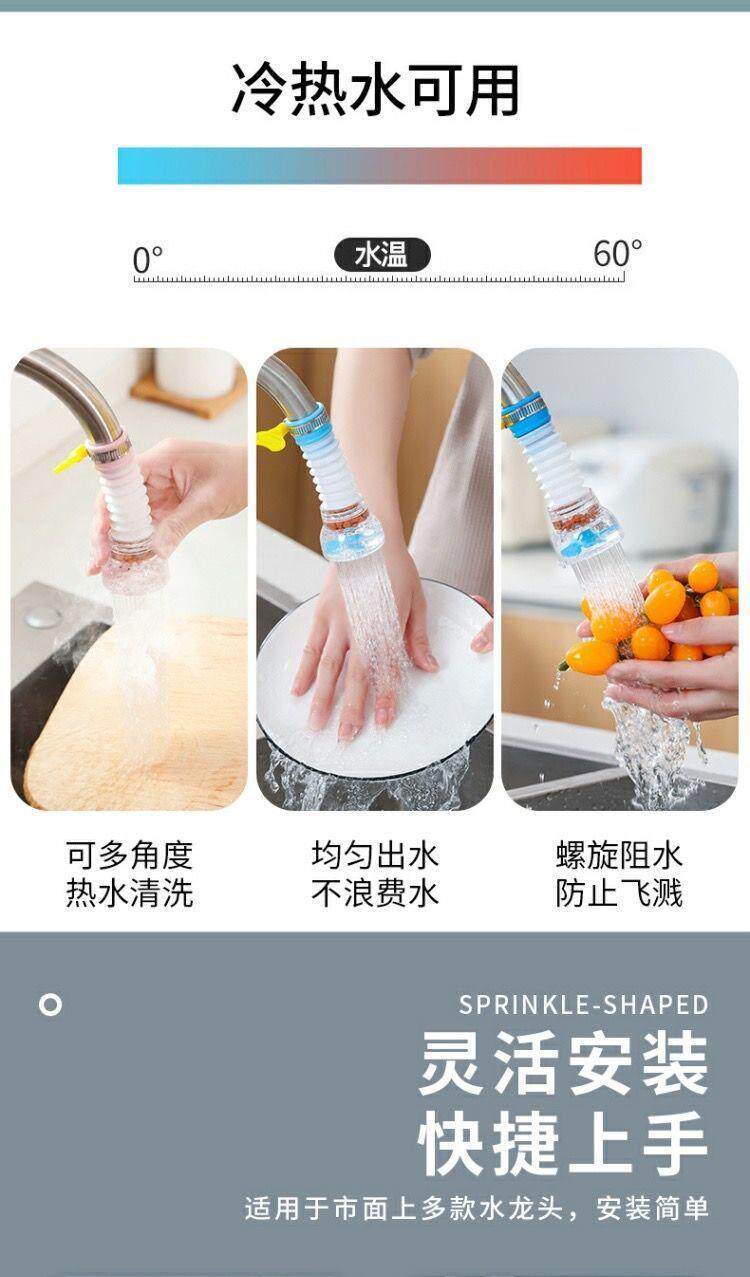 冷热水可用

0° 水温 60°

可多角度
热水清洗

均匀出水
不浪费水

螺旋阻水
防止飞溅

SPRINKLE-SHAPED

灵活安装
快捷上手

适用于市面上多款水龙头，安装简单