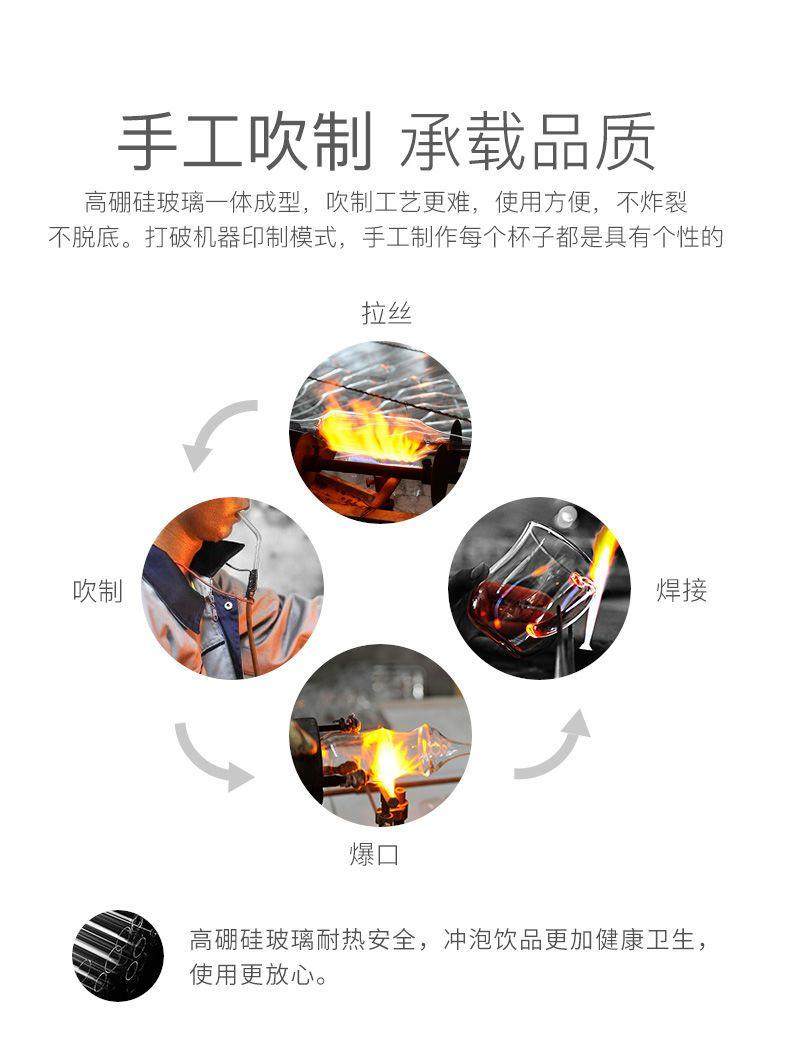 手工吹制 承载品质

高硼硅玻璃一体成型，吹制工艺更难，使用方便，不炸裂不脱底。打破机器印制模式，手工制作每个杯子都是具有个性的

拉丝

吹制

焊接

爆口

高硼硅玻璃耐热安全，冲泡饮品更加健康卫生，使用更放心。