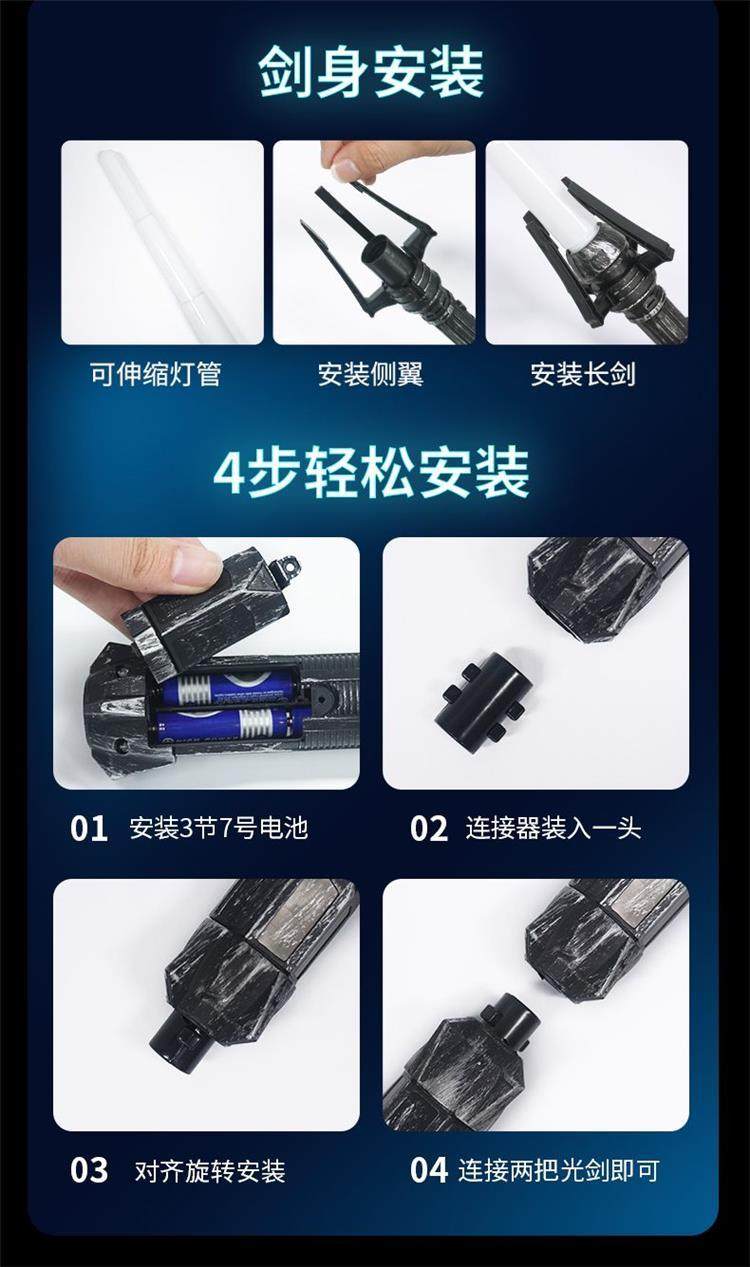 剑身安装

可伸缩灯管

安装侧翼

安装长剑

4步轻松安装

01 安装3节7号电池

02 连接器装入一头

03 对齐旋转安装

04 连接两把光剑即可