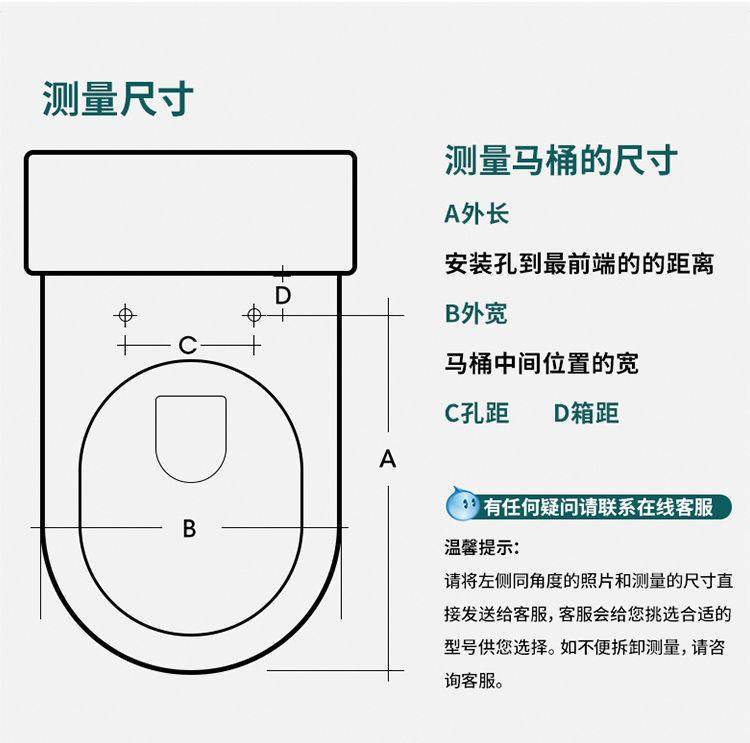 测量尺寸

D

C

A

B

测量马桶的尺寸

A外长

安装孔到最前端的的距离

B外宽

马桶中间位置的宽

C孔距　D箱距

有任何疑问请联系在线客服

温馨提示:

请将左侧同角度的照片和测量的尺寸直接发送给客服，客服会给您挑选合适的型号供您选择。如不便拆卸测量，请咨询客服。