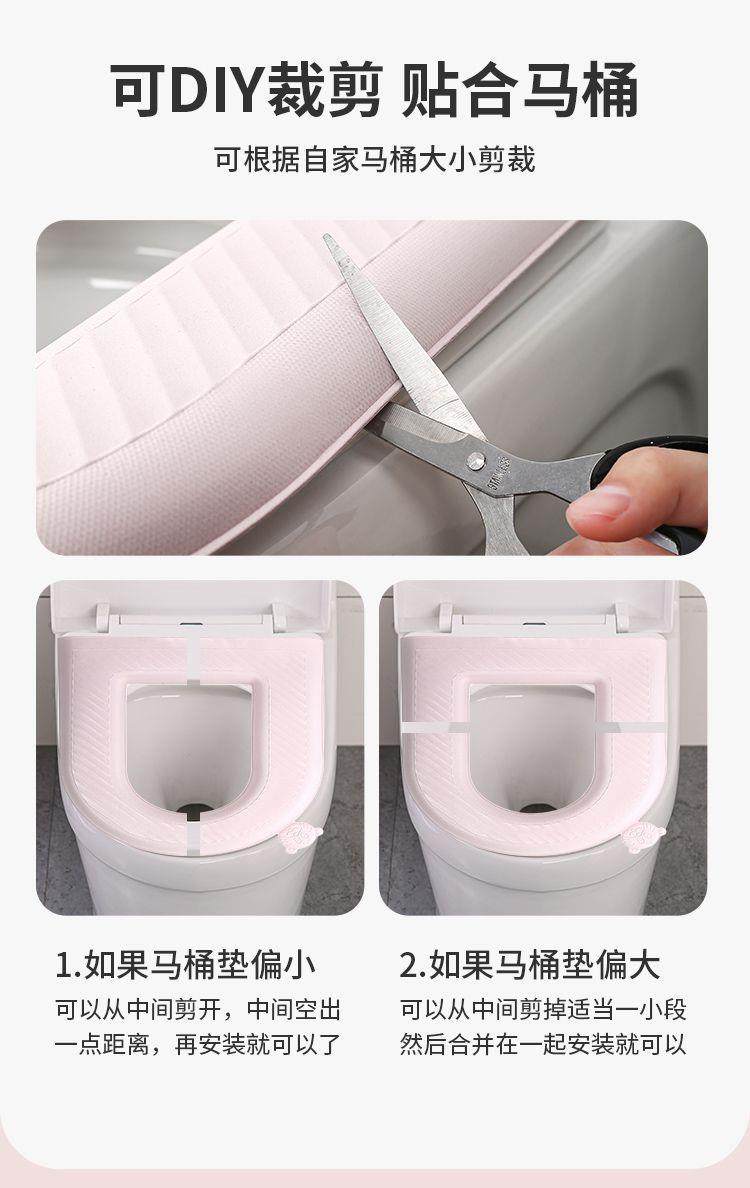 可DIY裁剪 贴合马桶

可根据自家马桶大小剪裁

1.如果马桶垫偏小

可以从中间剪开，中间空出一点距离，再安装就可以了

2.如果马桶垫偏大

可以从中间剪掉适当一小段然后合并在一起安装就可以