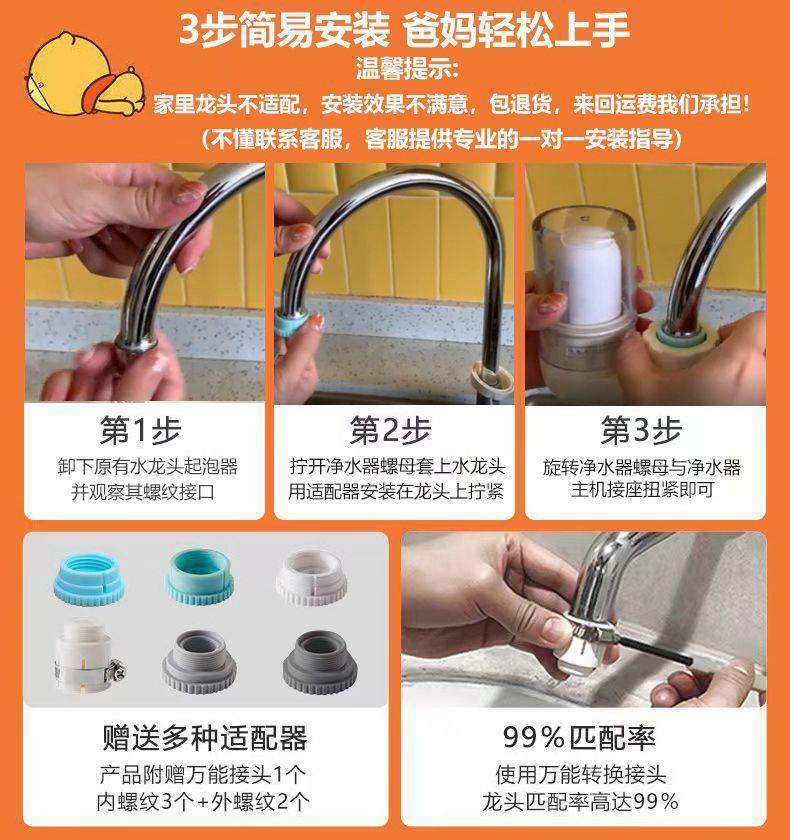 3步简易安装 爸妈轻松上手

温馨提示:
家里龙头不适配，安装效果不满意，包退货，来回运费我们承担！
（不懂联系客服，客服提供专业的一对一安装指导）

第1步
卸下原有水龙头起泡器
并观察其螺纹接口

第2步
拧开净水器螺母套上水龙头
用适配器安装在龙头上拧紧

第3步
旋转净水器螺母与净水器
主机接座扭紧即可

赠送多种适配器
产品附赠万能接头1个
内螺纹3个+外螺纹2个

99%匹配率
使用万能转换接头
龙头匹配率高达99%