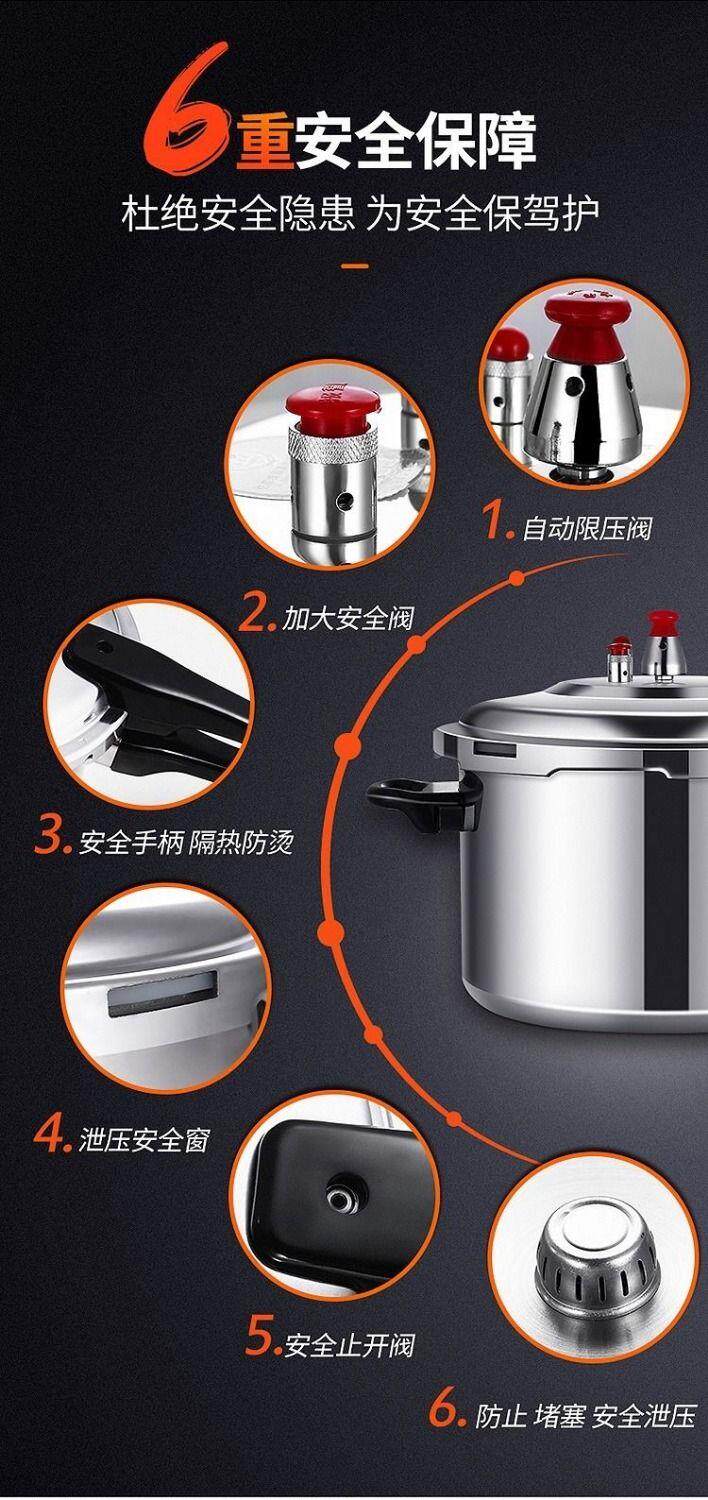 6重安全保障
杜绝安全隐患 为安全保驾护

1. 自动限压阀

2. 加大安全阀

3. 安全手柄 隔热防烫

4. 泄压安全窗

5. 安全止开阀

6. 防止 堵塞 安全泄压