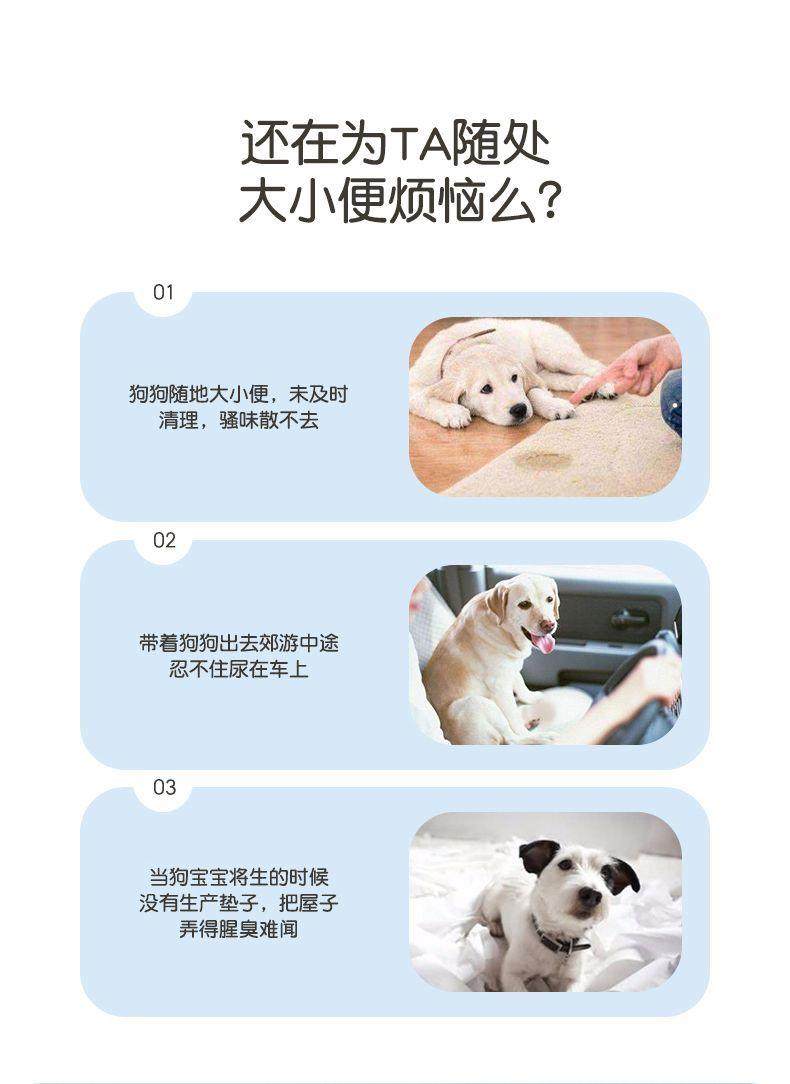 还在为TA随处大小便烦恼么?

01

狗狗随地大小便，未及时清理，骚味散不去

02

带着狗狗出去郊游中途忍不住尿在车上

03

当狗宝宝将生的时候没有生产垫子，把屋子弄得腥臭难闻