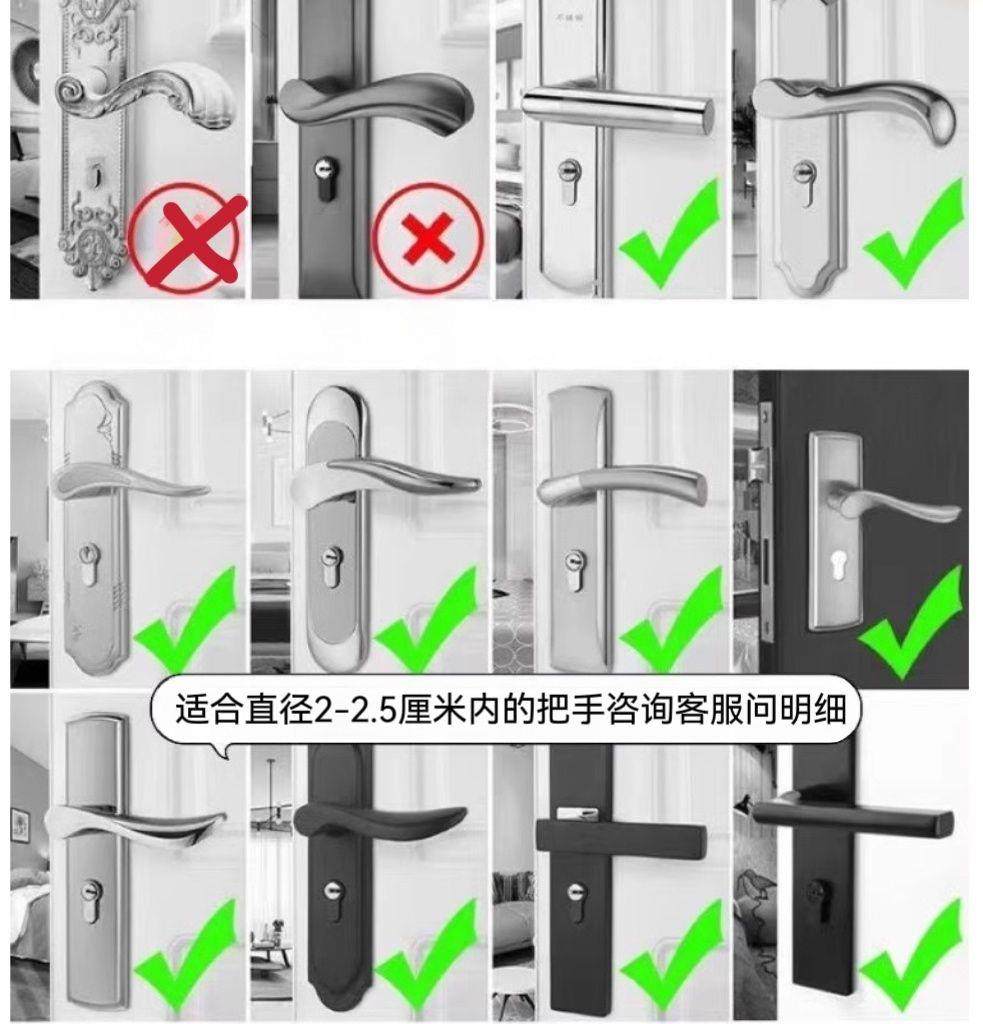 适合直径2-2.5厘米内的把手咨询客服问明细