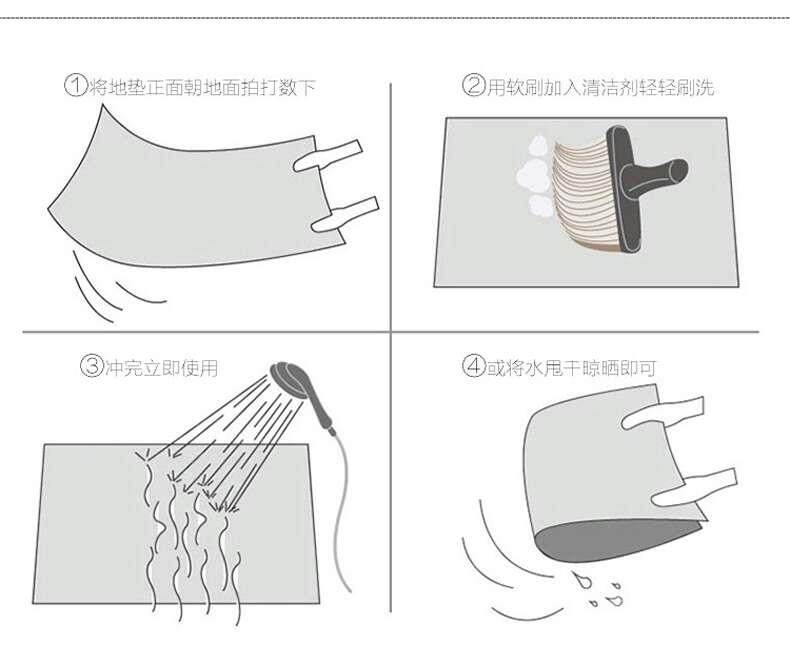 ①将地垫正面朝地面拍打数下

②用软刷加入清洁剂轻轻刷洗

③冲完立即使用

④或将水甩干晾晒即可