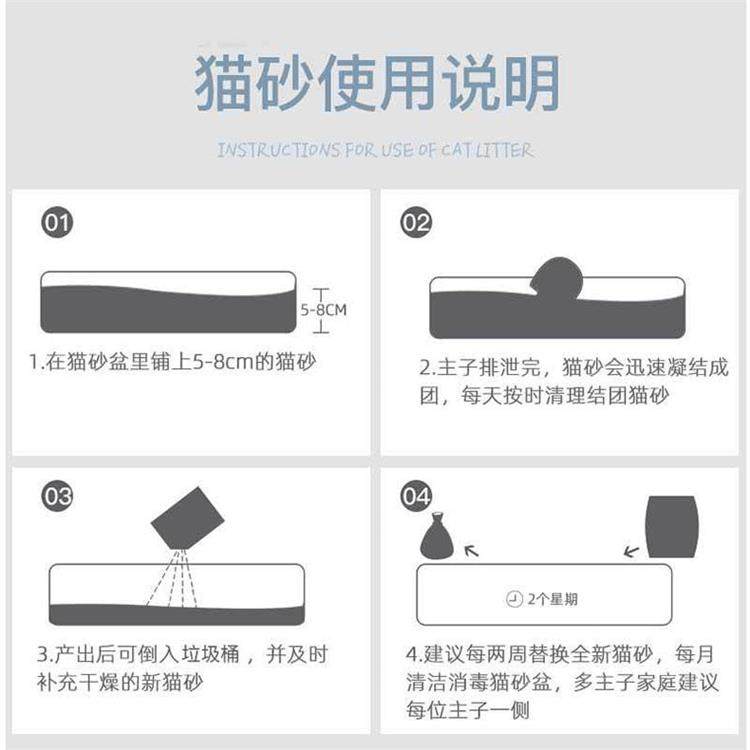 猫砂使用说明

INSTRUCTIONS FOR USE OF CAT LITTER

01

5-8CM

1.在猫砂盆里铺上5-8cm的猫砂

02

2.主子排泄完，猫砂会迅速凝结成团，每天按时清理结团猫砂

03

3.产出后可倒入垃圾桶，并及时补充干燥的新猫砂

04

2个星期

4.建议每两周替换全新猫砂，每月清洁消毒猫砂盆，多主子家庭建议每位主子一侧