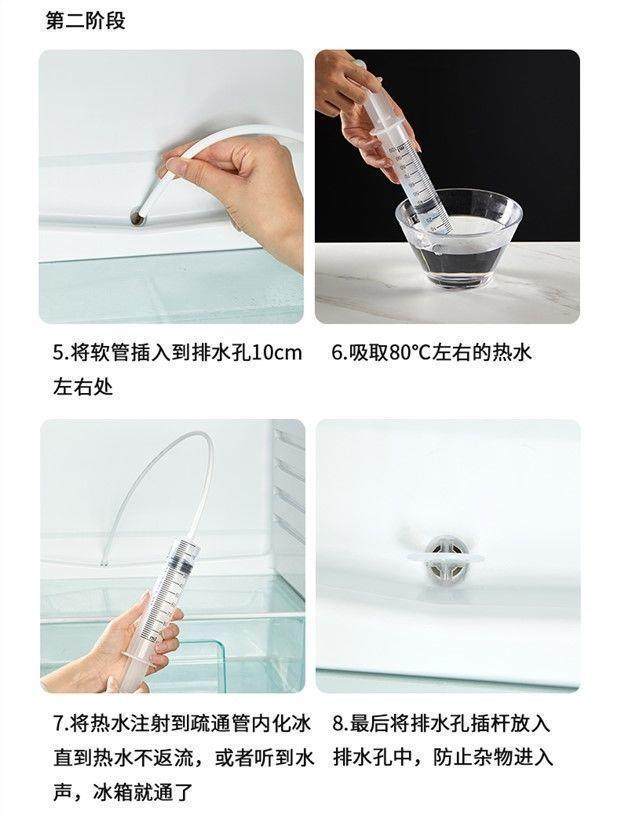 第二阶段

5.将软管插入到排水孔10cm左右处

6.吸取80°C左右的热水

7.将热水注射到疏通管内化冰直到热水不返流，或者听到水声，冰箱就通了

8.最后将排水孔插杆放入排水孔中，防止杂物进入