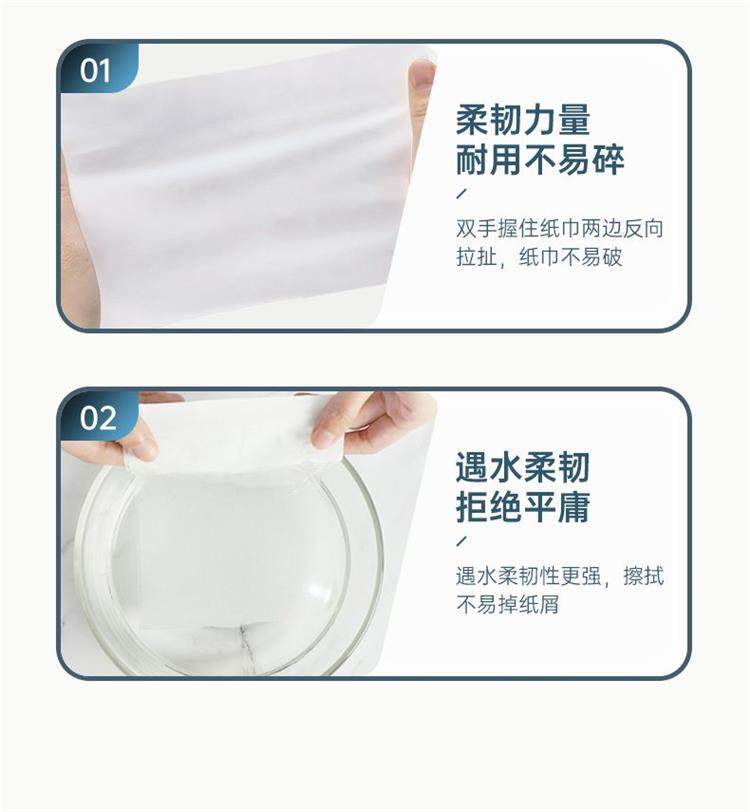 01

柔韧力量
耐用不易碎

双手握住纸巾两边反向拉扯，纸巾不易破

02

遇水柔韧
拒绝平庸

遇水柔韧性更强，擦拭不易掉纸屑