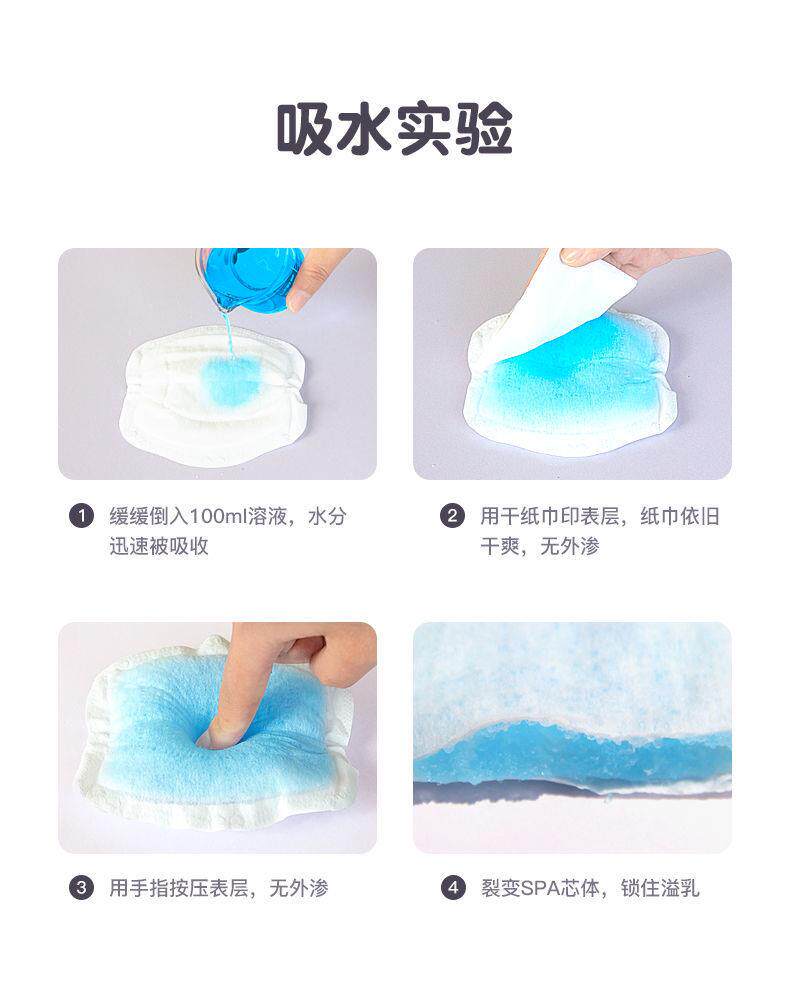 吸水实验

1 缓缓倒入100ml溶液，水分迅速被吸收

2 用干纸巾印表层，纸巾依旧干爽，无外渗

3 用手指按压表层，无外渗

4 裂变SPA芯体，锁住溢乳