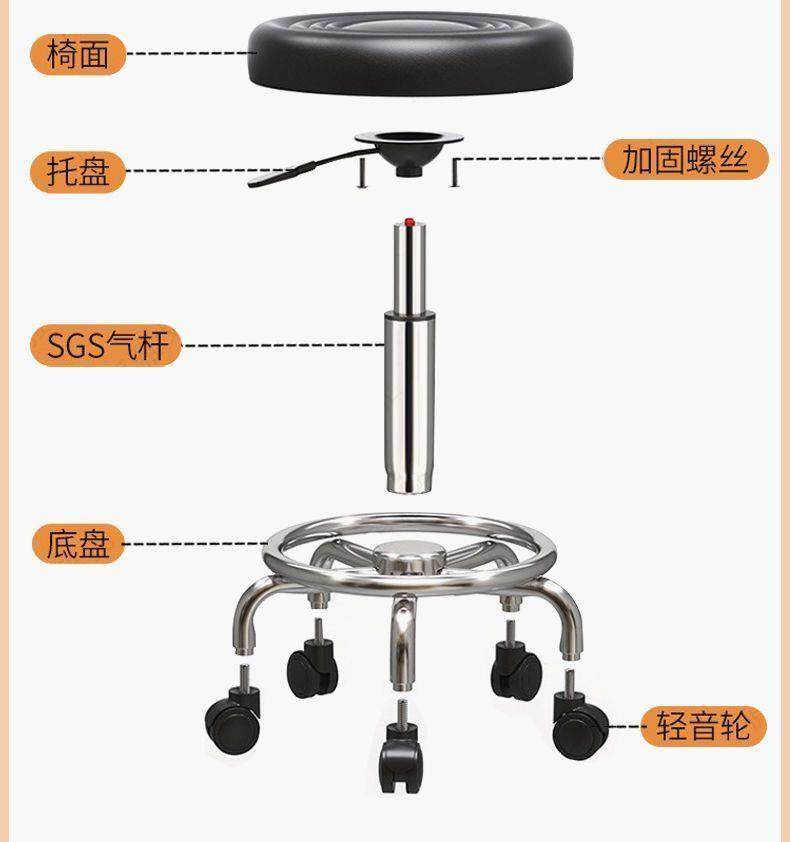 椅面

托盘

加固螺丝

SGS气杆

底盘

轻音轮