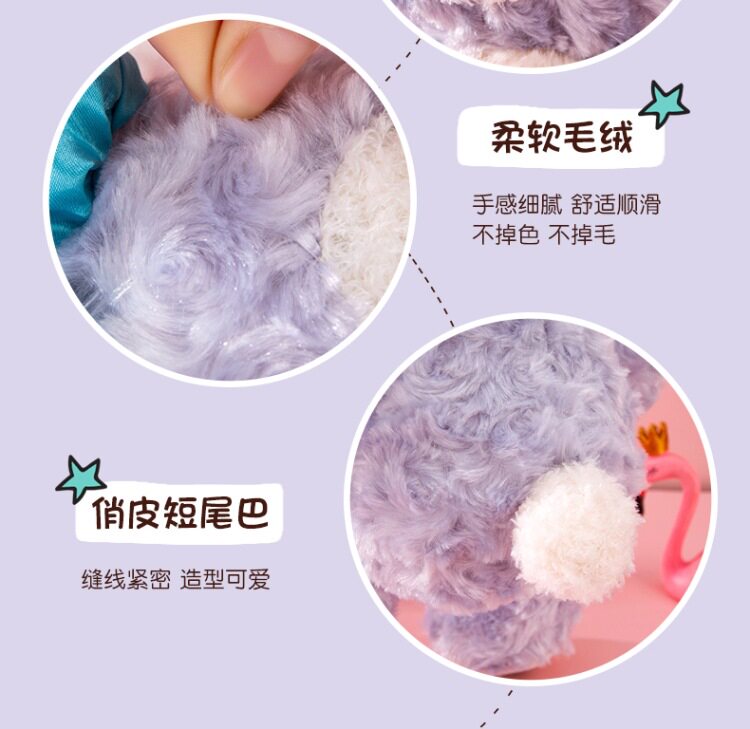 柔软毛绒

手感细腻 舒适顺滑
不掉色 不掉毛

俏皮短尾巴

缝线紧密 造型可爱