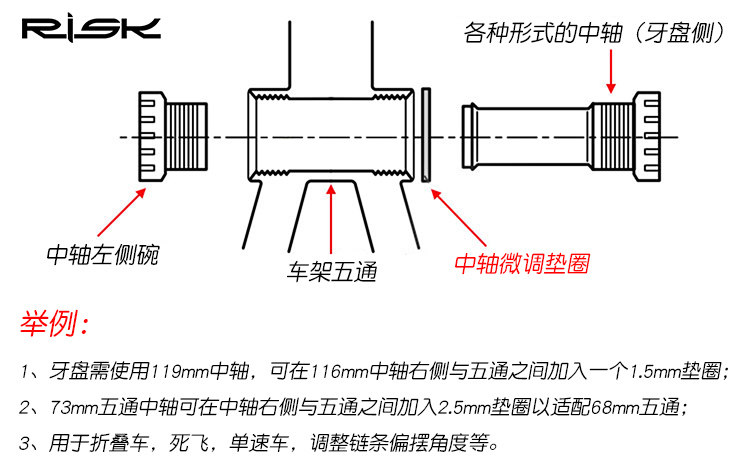 RISK

各种形式的中轴（牙盘侧）

中轴左侧碗

车架五通

中轴微调垫圈

举例：

1、牙盘需使用119mm中轴，可在116mm中轴右侧与五通之间加入一个1.5mm垫圈；

2、73mm五通中轴可在中轴右侧与五通之间加入2.5mm垫圈以适配68mm五通；

3、用于折叠车，死飞，单速车，调整链条偏摆角度等。