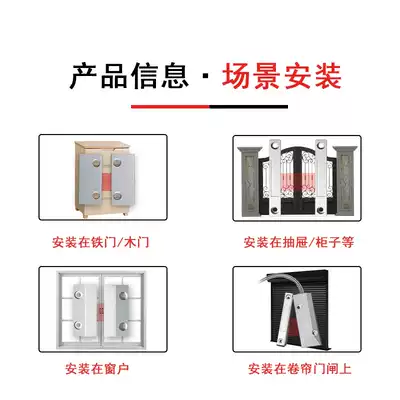 产品信息 · 场景安装

安装在铁门/木门

安装在抽屉/柜子等

安装在窗户

安装在卷帘门闸上