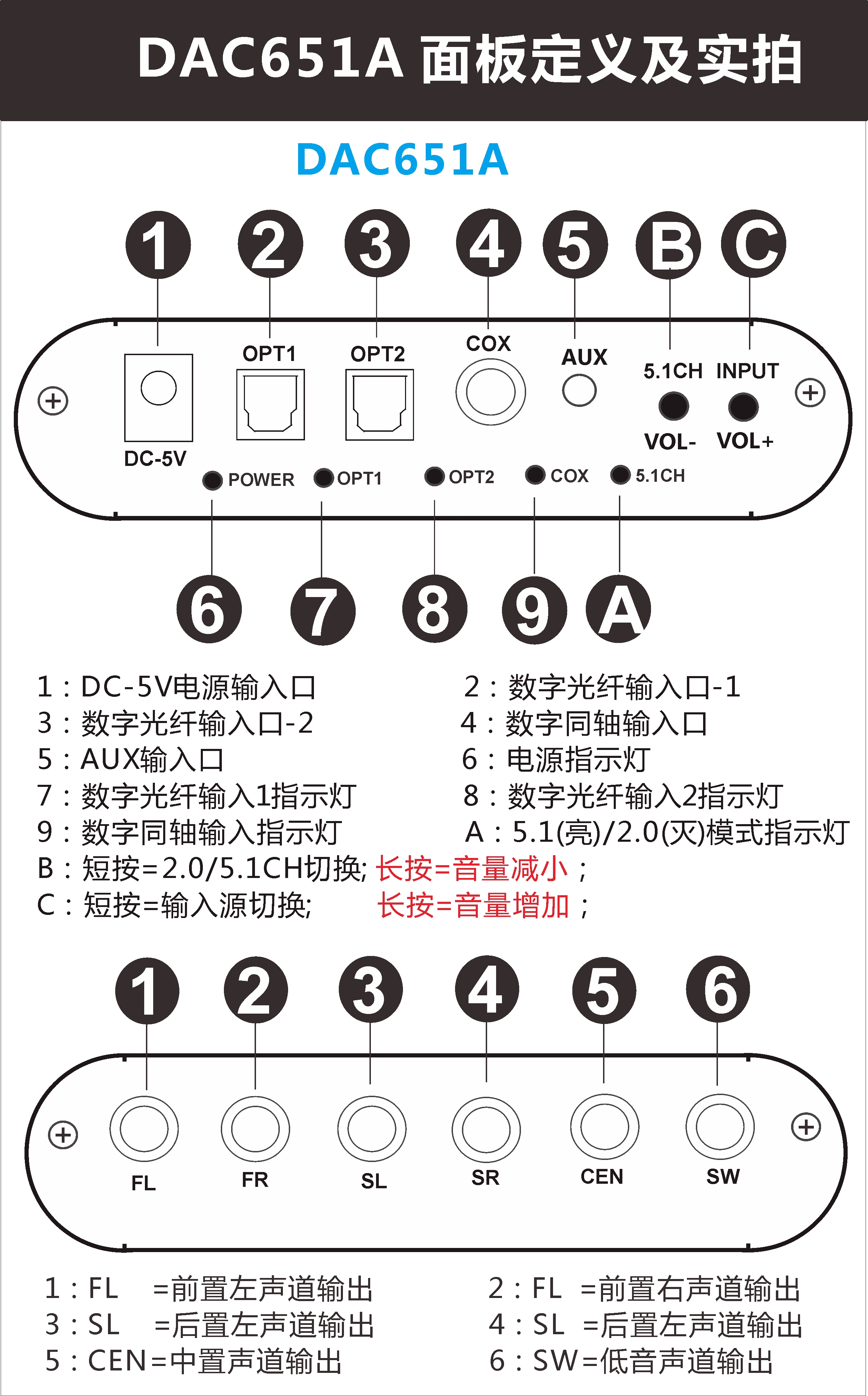 DAC651A 面板定义及实拍

DAC651A

1 2 3 4 5 B C

OPT1 OPT2 COX AUX 5.1CH INPUT

DC-5V VOL- VOL+

POWER OPT1 OPT2 COX 5.1CH

6 7 8 9 A

1：DC-5V电源输入口
2：数字光纤输入口-1
3：数字光纤输入口-2
4：数字同轴输入口
5：AUX输入口
6：电源指示灯
7：数字光纤输入1指示灯
8：数字光纤输入2指示灯
9：数字同轴输入指示灯
A：5.1(亮)/2.0(灭)模式指示灯
B：短按=2.0/5.1CH切换; 长按=音量减小；
C：短按=输入源切换; 长按=音量增加；

1 2 3 4 5 6

FL FR SL SR CEN SW

1：FL =前置左声道输出
2：FL =前置右声道输出
3：SL =后置左声道输出
4：SL =后置左声道输出
5：CEN=中置声道输出
6：SW=低音声道输出