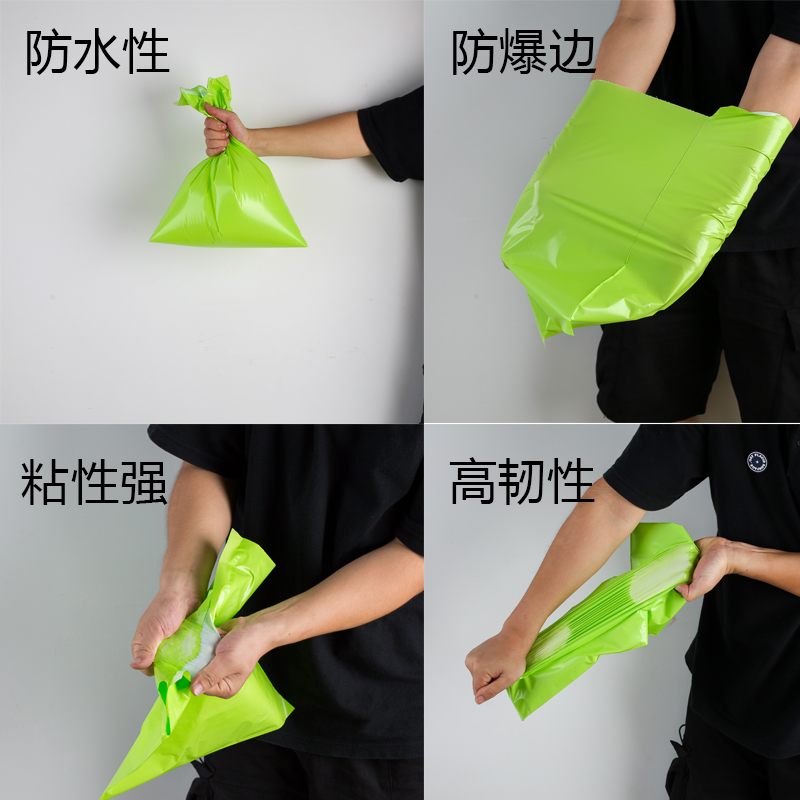 防水性

防爆边

粘性强

高韧性