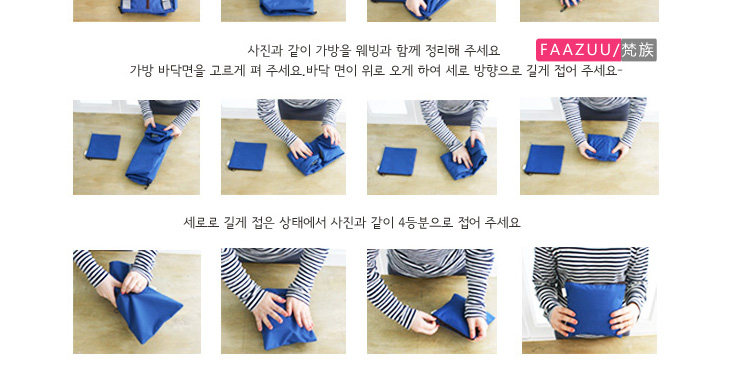 사진과 같이 가방을 웨빙과 함께 정리해 주세요
FAAZUU/梵族
가방 바닥면을 고르게 펴 주세요.바닥 면이 위로 오게 하여 세로 방향으로 길게 접어 주세요-

세로로 길게 접은 상태에서 사진과 같이 4등분으로 접어 주세요