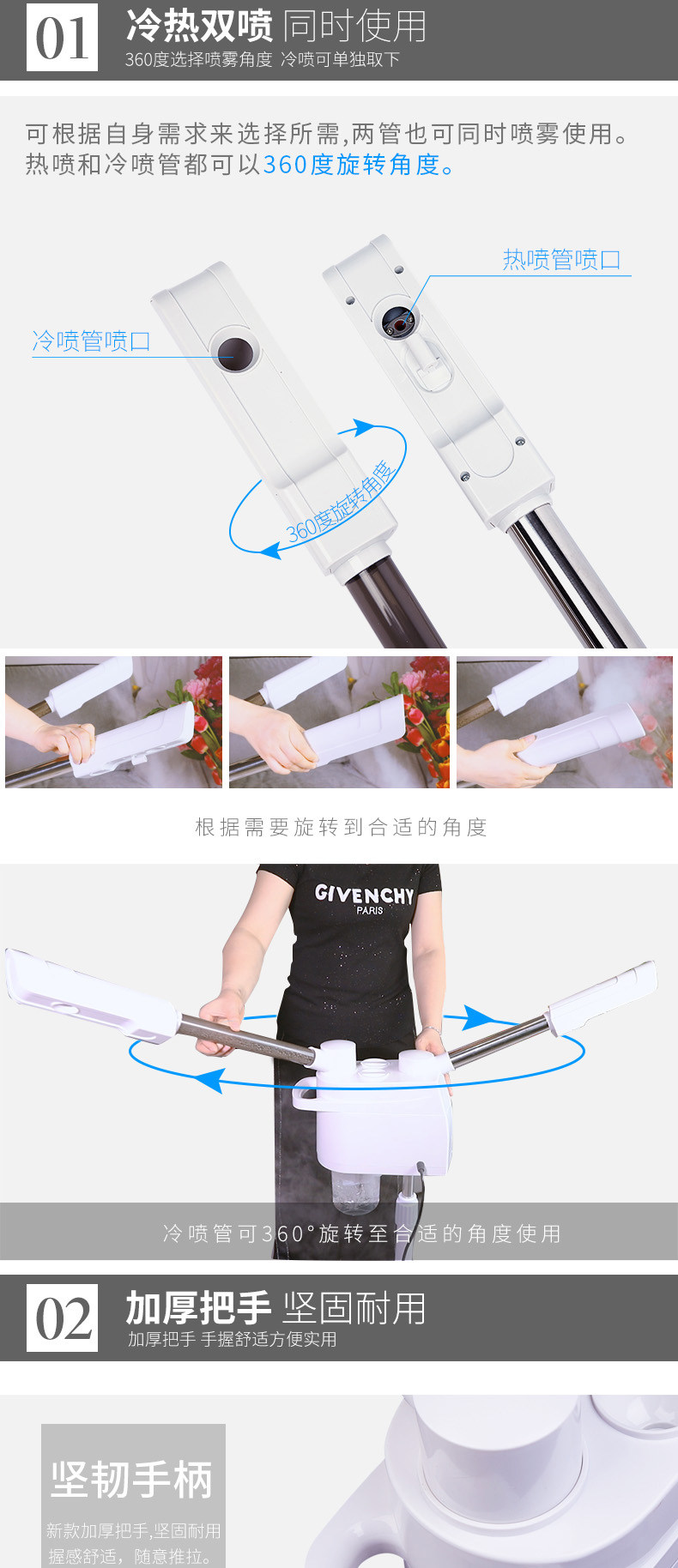 01 冷热双喷 同时使用
360度选择喷雾角度 冷喷可单独取下

可根据自身需求来选择所需,两管也可同时喷雾使用。热喷和冷喷管都可以360度旋转角度。

热喷管喷口

冷喷管喷口

360度旋转角度

根据需要旋转到合适的角度

GIVENCHY
PARIS

冷喷管可360°旋转至合适的角度使用

02 加厚把手 坚固耐用
加厚把手 手握舒适方便实用

坚韧手柄
新款加厚把手,坚固耐用
握感舒适，随意推拉。