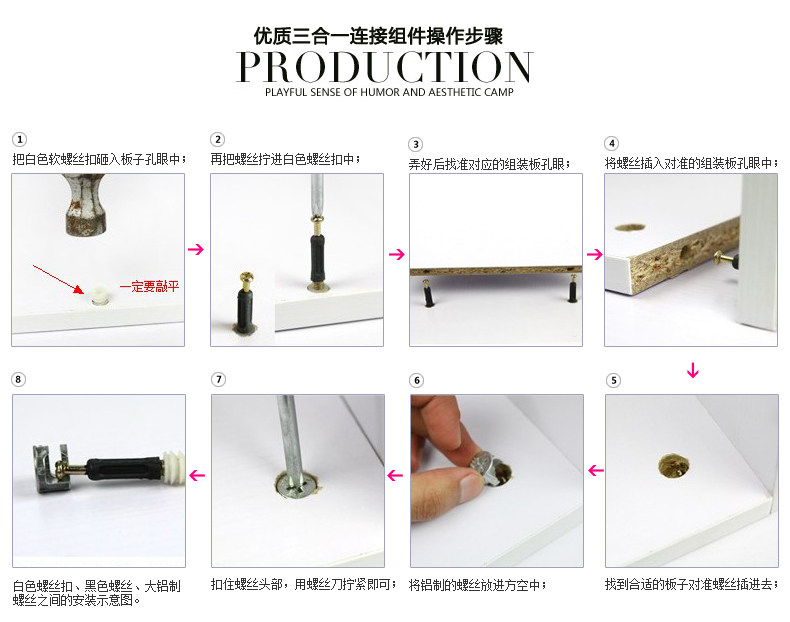 优质三合一连接组件操作步骤
PRODUCTION
PLAYFUL SENSE OF HUMOR AND AESTHETIC CAMP

①
把白色软螺丝扣砸入板子孔眼中；

一定要敲平

②
再把螺丝拧进白色螺丝扣中；

③
弄好后找准对应的组装板孔眼；

④
将螺丝插入对准的组装板孔眼中；

⑤
找到合适的板子对准螺丝插进去；

⑥
将铝制的螺丝放进方空中；

⑦
扣住螺丝头部，用螺丝刀拧紧即可；

⑧
白色螺丝扣、黑色螺丝、大铝制螺丝之间的安装示意图。