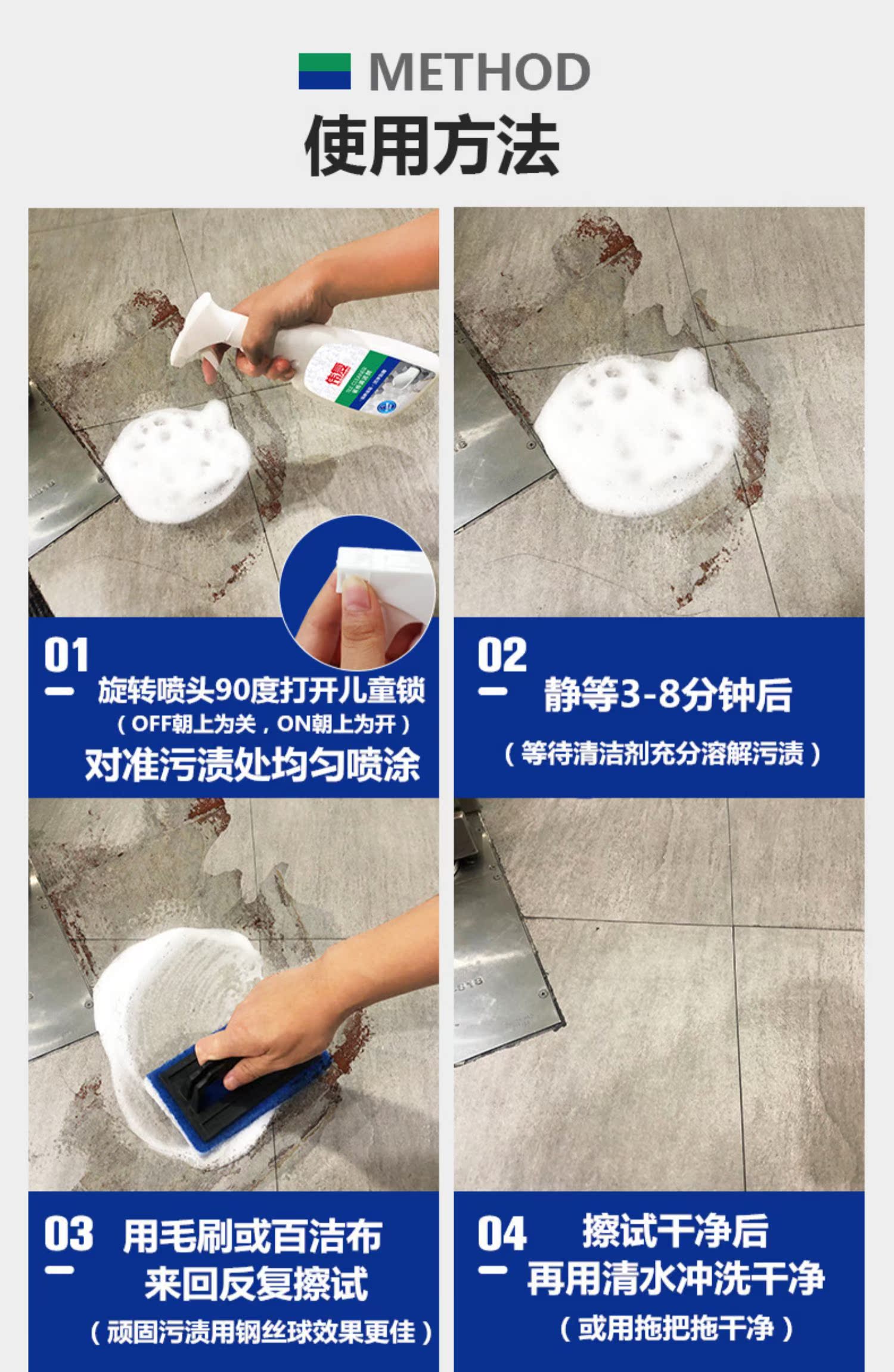 METHOD
使用方法

01
旋转喷头90度打开儿童锁
（OFF朝上为关，ON朝上为开）
对准污渍处均匀喷涂

02
静等3-8分钟后
（等待清洁剂充分溶解污渍）

03
用毛刷或百洁布
来回反复擦试
（顽固污渍用钢丝球效果更佳）

04
擦试干净后
再用清水冲洗干净
（或用拖把拖干净）