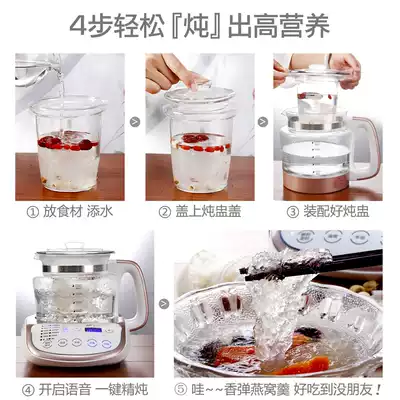 4步轻松『炖』出高营养

① 放食材 添水

② 盖上炖盅盖

③ 装配好炖盅

④ 开启语音 一键精炖

⑤ 哇~~香弹燕窝羹 好吃到没朋友！