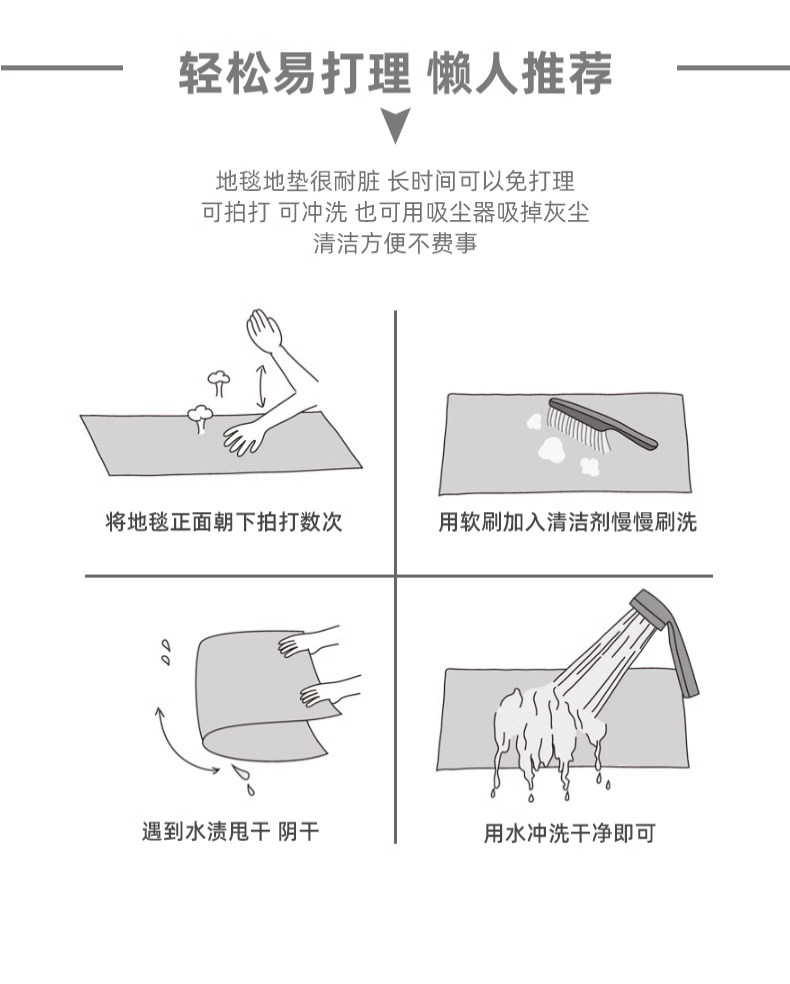 轻松易打理 懒人推荐

地毯地垫很耐脏 长时间可以免打理
可拍打 可冲洗 也可用吸尘器吸掉灰尘
清洁方便不费事

将地毯正面朝下拍打数次

用软刷加入清洁剂慢慢刷洗

遇到水渍甩干 阴干

用水冲洗干净即可