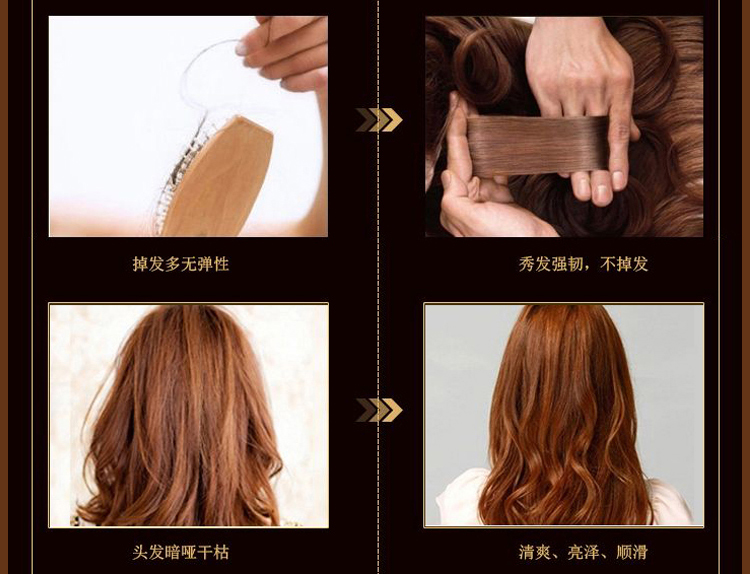 掉发多无弹性

秀发强韧，不掉发

头发暗哑干枯

清爽、亮泽、顺滑