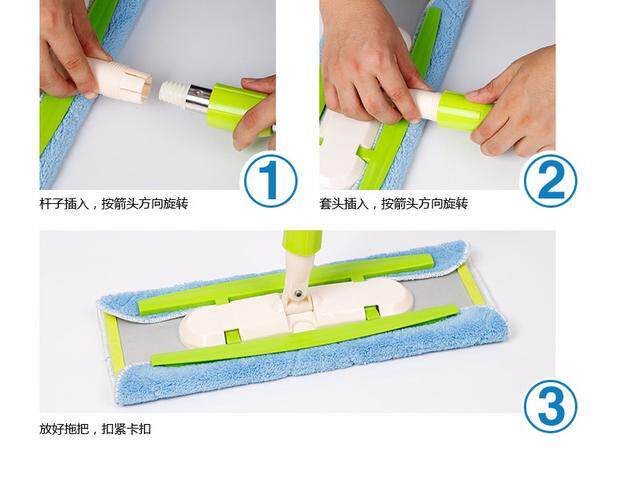 1

杆子插入，按箭头方向旋转

2

套头插入，按箭头方向旋转

3

放好拖把，扣紧卡扣