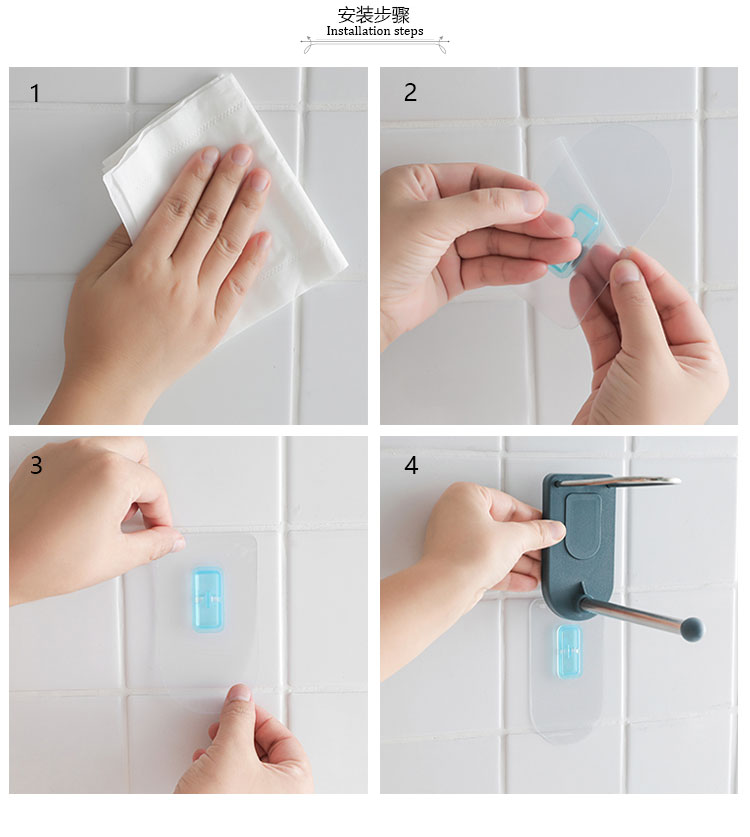 安装步骤
Installation steps

1

2

3

4