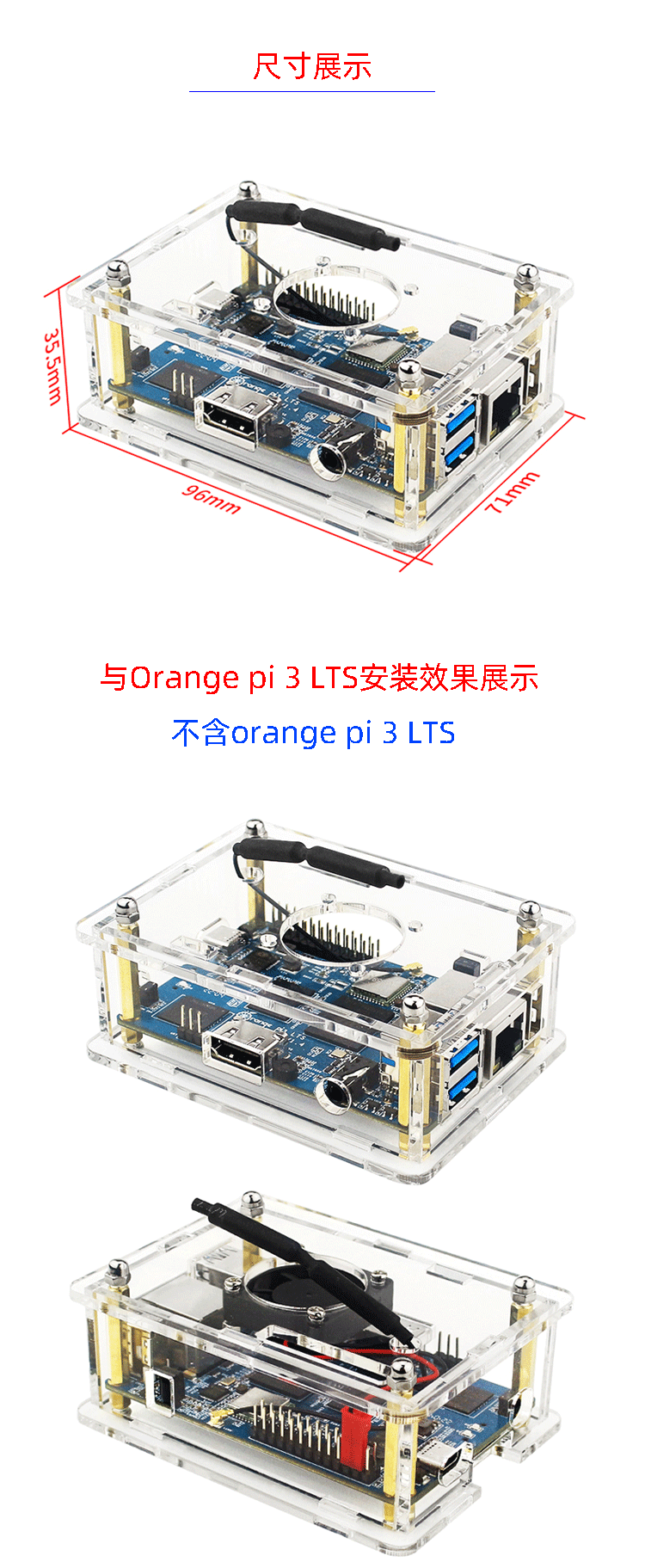 尺寸展示

35.5mm

96mm

71mm

与Orange pi 3 LTS安装效果展示

不含orange pi 3 LTS