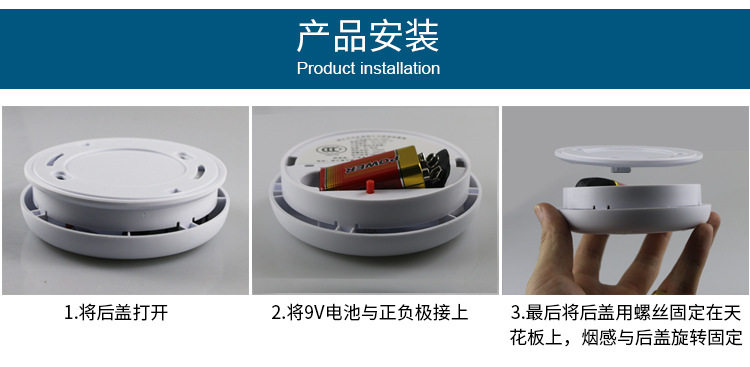 产品安装
Product installation

POWER

1.将后盖打开

2.将9V电池与正负极接上

3.最后将后盖用螺丝固定在天花板上，烟感与后盖旋转固定