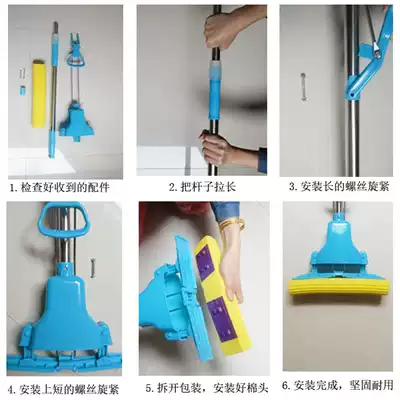 1. 检查好收到的配件

2. 把杆子拉长

3. 安装长的螺丝旋紧

4. 安装上短的螺丝旋紧

5. 拆开包装，安装好棉头

6. 安装完成，坚固耐用