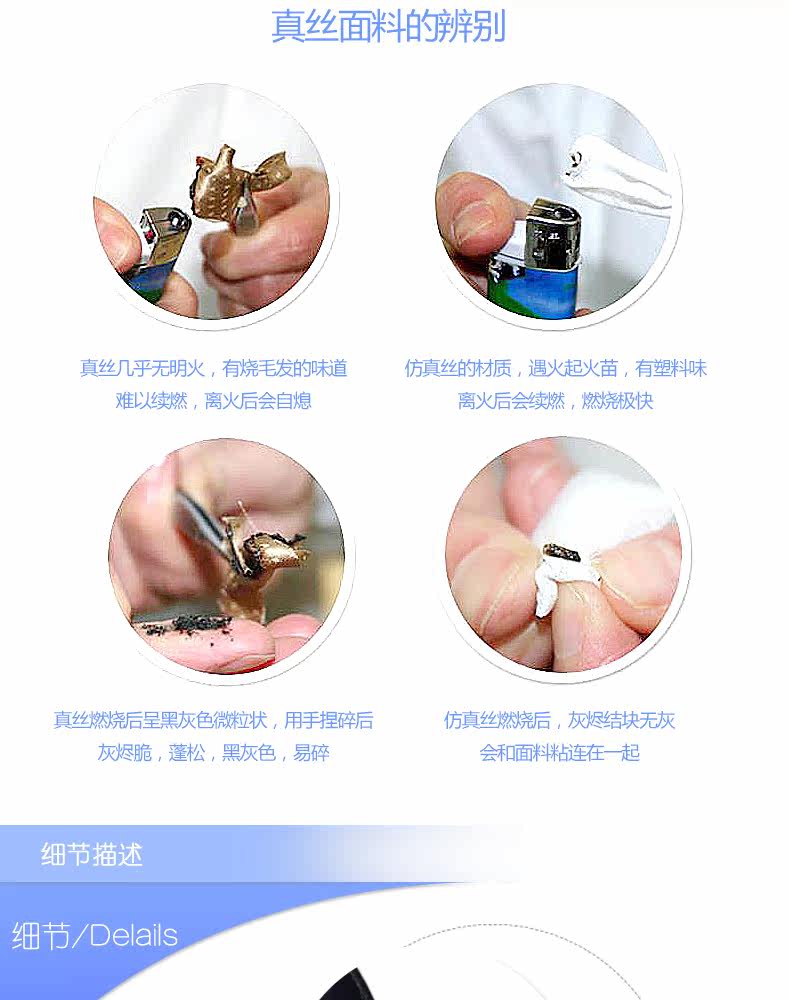 真丝面料的辨别

真丝几乎无明火，有烧毛发的味道
难以续燃，离火后会自熄

仿真丝的材质，遇火起火苗，有塑料味
离火后会续燃，燃烧极快

真丝燃烧后呈黑灰色微粒状，用手捏碎后
灰烬脆，蓬松，黑灰色，易碎

仿真丝燃烧后，灰烬结块无灰
会和面料粘连在一起

细节描述

细节/Delails