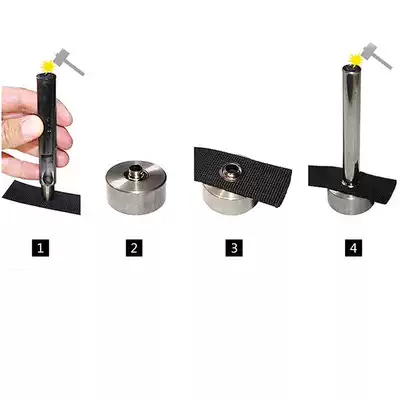 1

2

3

4