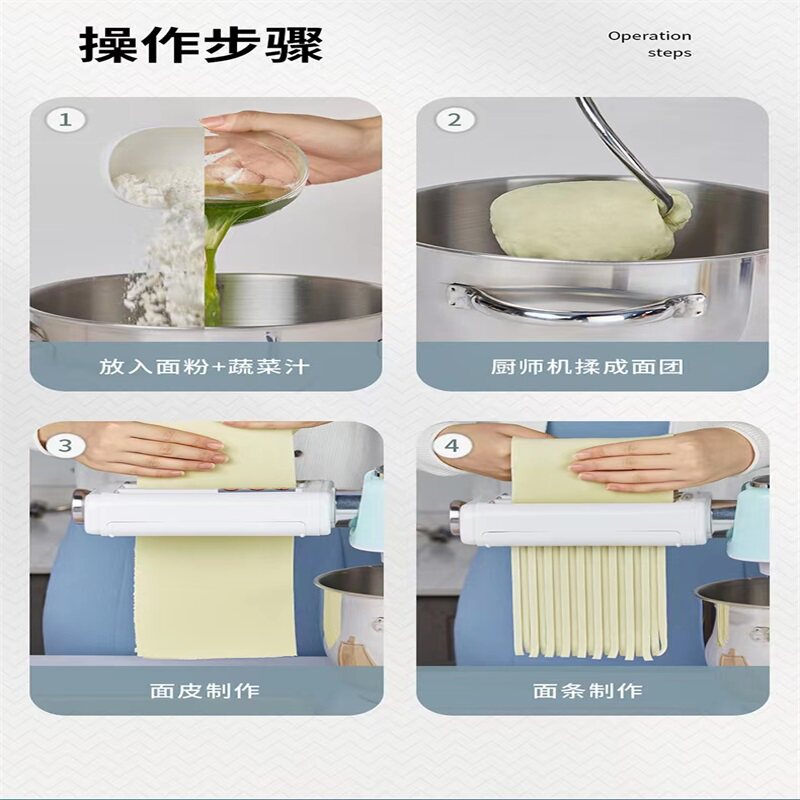 操作步骤

Operation steps

1

放入面粉+蔬菜汁

2

厨师机揉成面团

3

面皮制作

4

面条制作