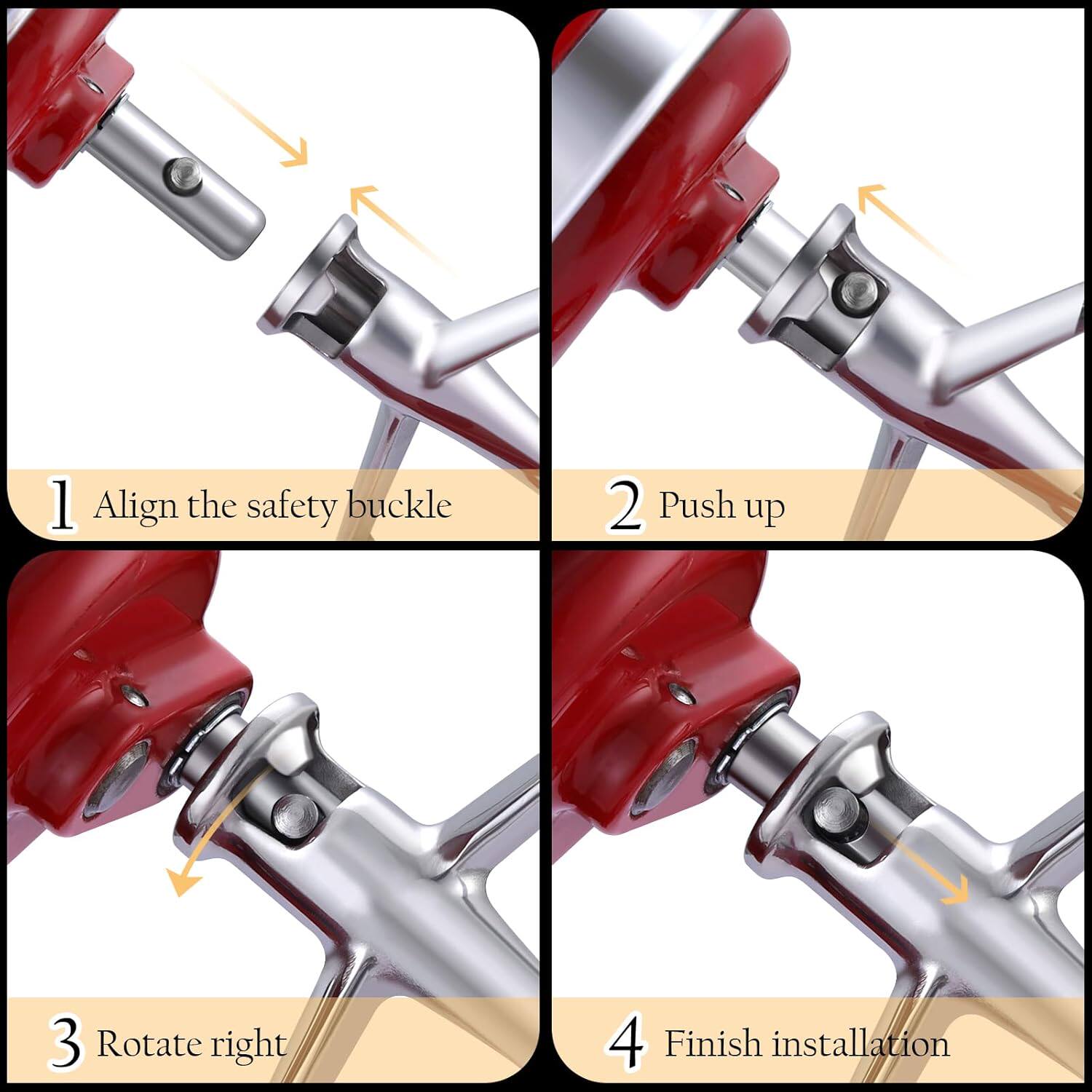 1 Align the safety buckle

2 Push up

3 Rotate right

4 Finish installation