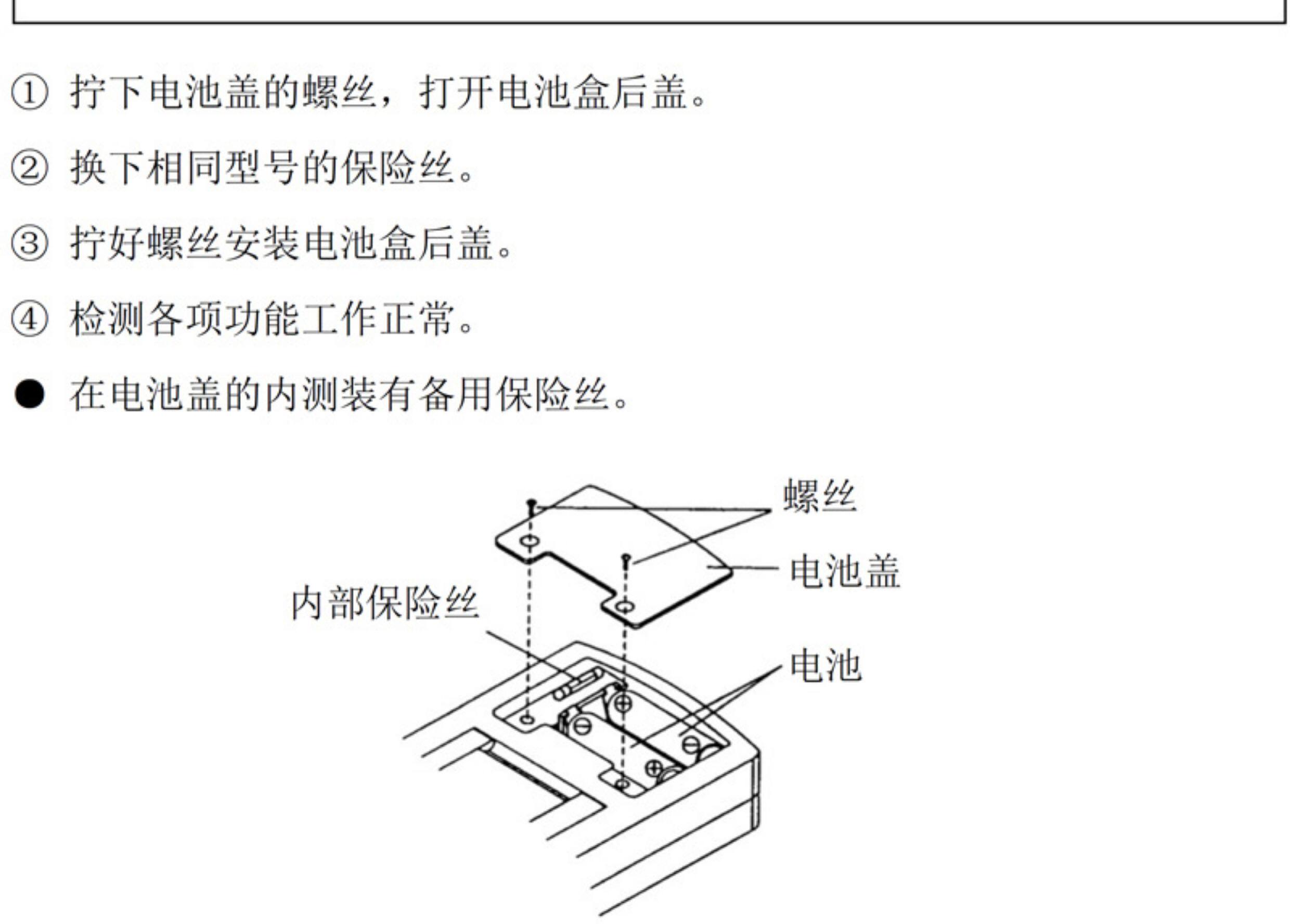 ① 拧下电池盖的螺丝，打开电池盒后盖。

② 换下相同型号的保险丝。

③ 拧好螺丝安装电池盒后盖。

④ 检测各项功能工作正常。

● 在电池盖的内测装有备用保险丝。

螺丝

电池盖

内部保险丝

电池