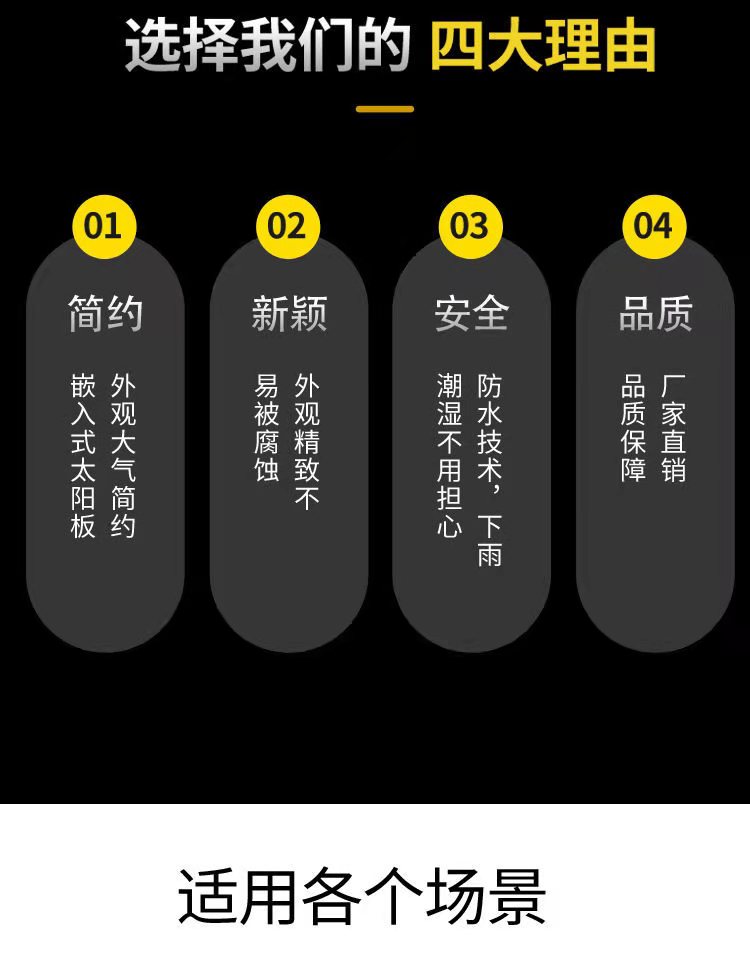 选择我们的 四大理由

01

简约

外观大气简约

嵌入式太阳板

02

新颖

外观精致不

易被腐蚀

03

安全

防水技术，下雨

潮湿不用担心

04

品质

厂家直销

品质保障

适用各个场景