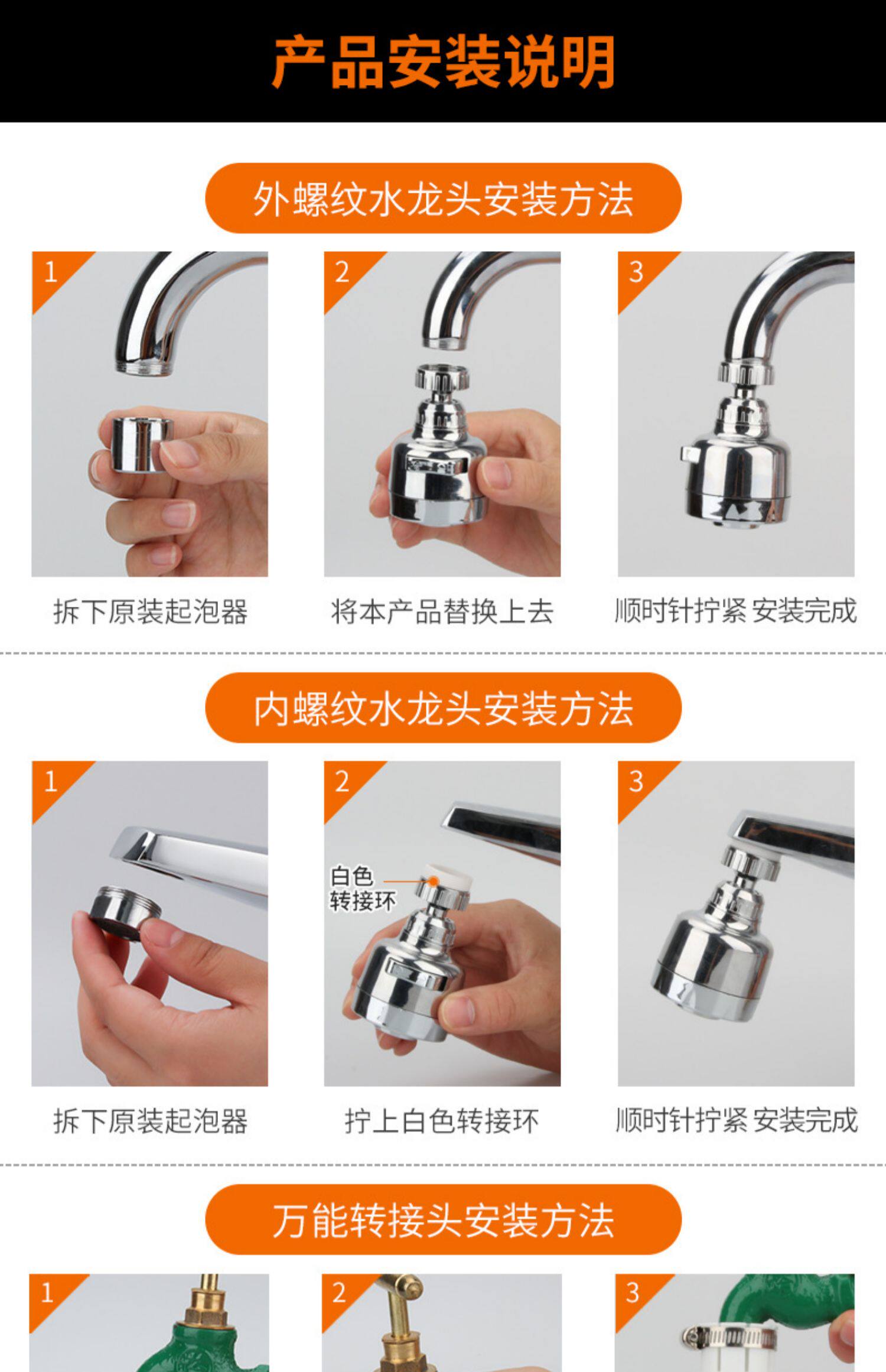 产品安装说明

外螺纹水龙头安装方法

1

2

3

拆下原装起泡器

将本产品替换上去

顺时针拧紧 安装完成

内螺纹水龙头安装方法

1

2

白色转接环

3

拆下原装起泡器

拧上白色转接环

顺时针拧紧 安装完成

万能转接头安装方法

1

2

3