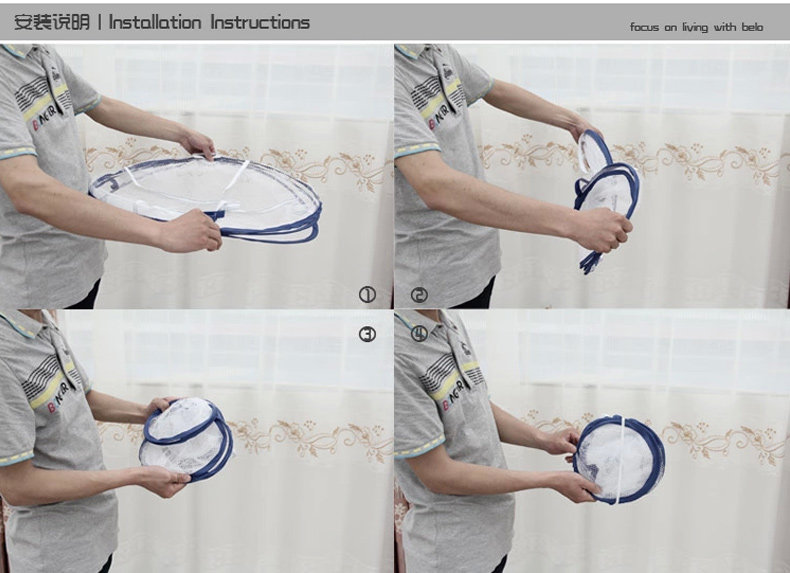 安装说明 | Installation Instructions

focus on living with belo

①

②

③

④