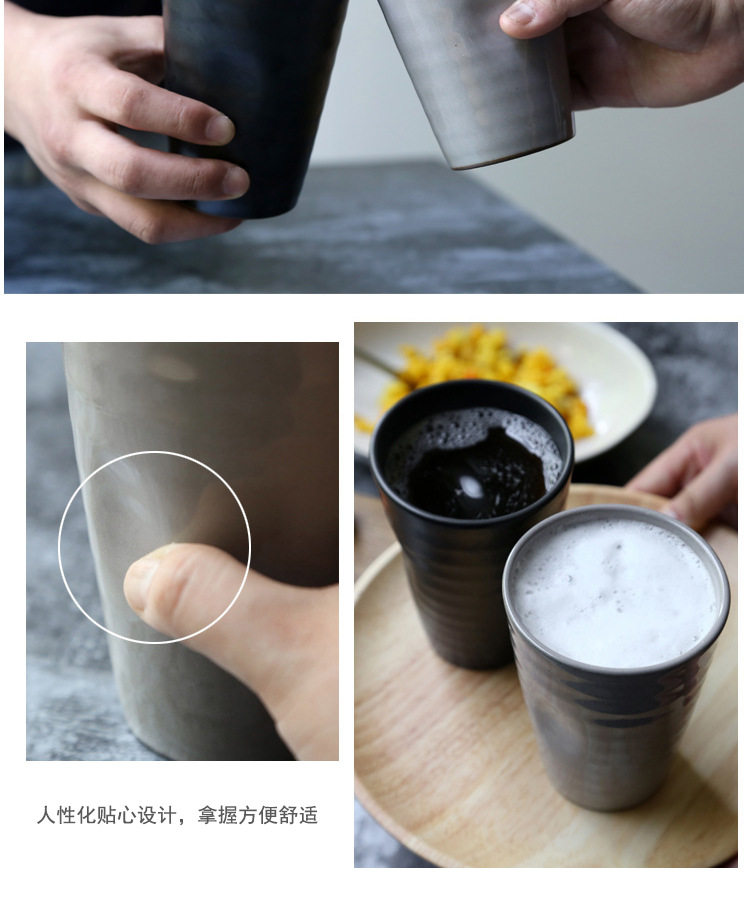 人性化贴心设计，拿握方便舒适