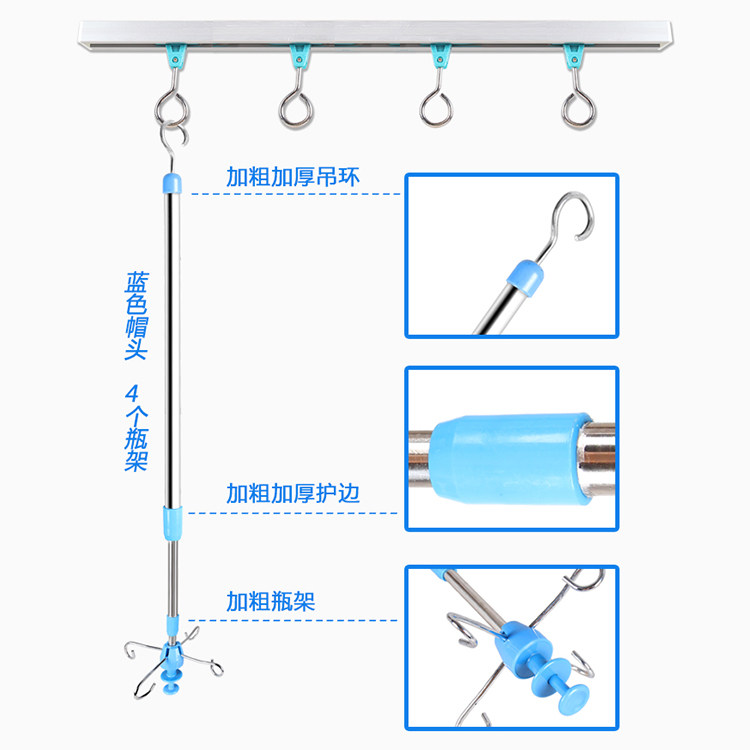 加粗加厚吊环

蓝色帽头

4个瓶架

加粗加厚护边

加粗瓶架