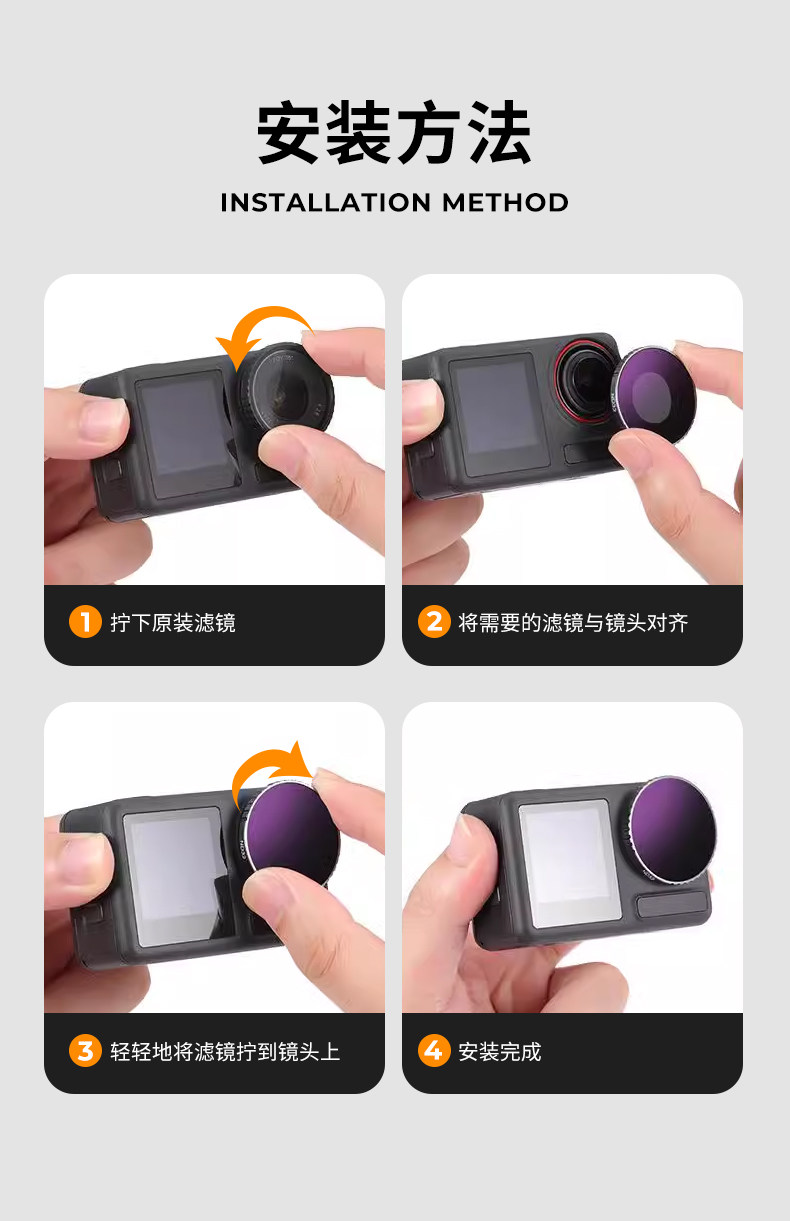 安装方法
INSTALLATION METHOD

1 拧下原装滤镜

2 将需要的滤镜与镜头对齐

3 轻轻地将滤镜拧到镜头上

4 安装完成