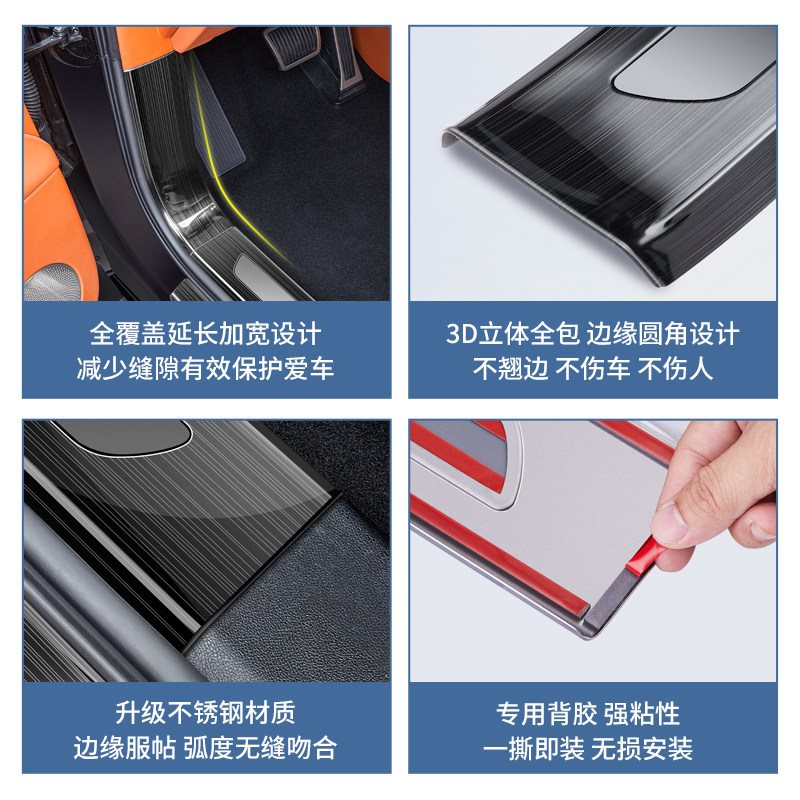 全覆盖延长加宽设计
减少缝隙有效保护爱车

3D立体全包 边缘圆角设计
不翘边 不伤车 不伤人

升级不锈钢材质
边缘服帖 弧度无缝吻合

专用背胶 强粘性
一撕即装 无损安装