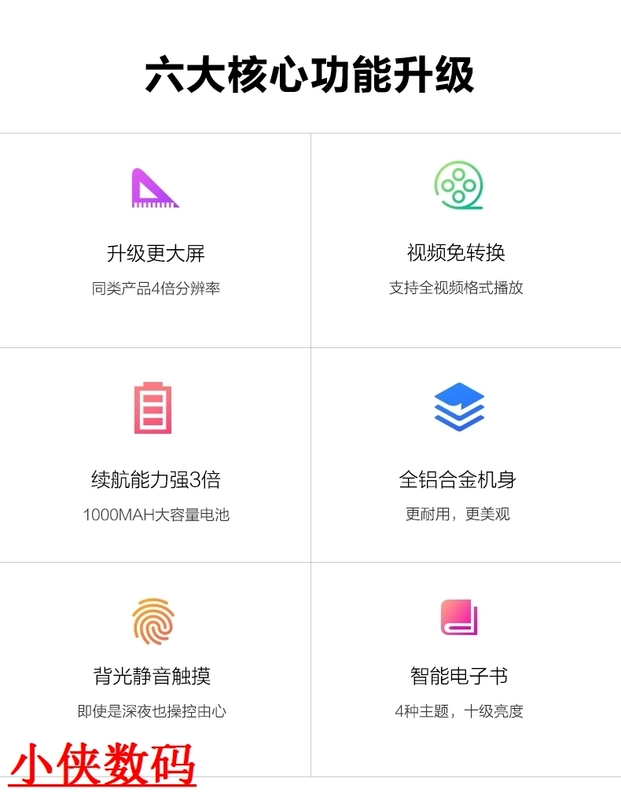 六大核心功能升级

升级更大屏
同类产品4倍分辨率

视频免转换
支持全视频格式播放

续航能力强3倍
1000MAH大容量电池

全铝合金机身
更耐用，更美观

背光静音触摸
即使是深夜也操控由心

智能电子书
4种主题，十级亮度

小侠数码