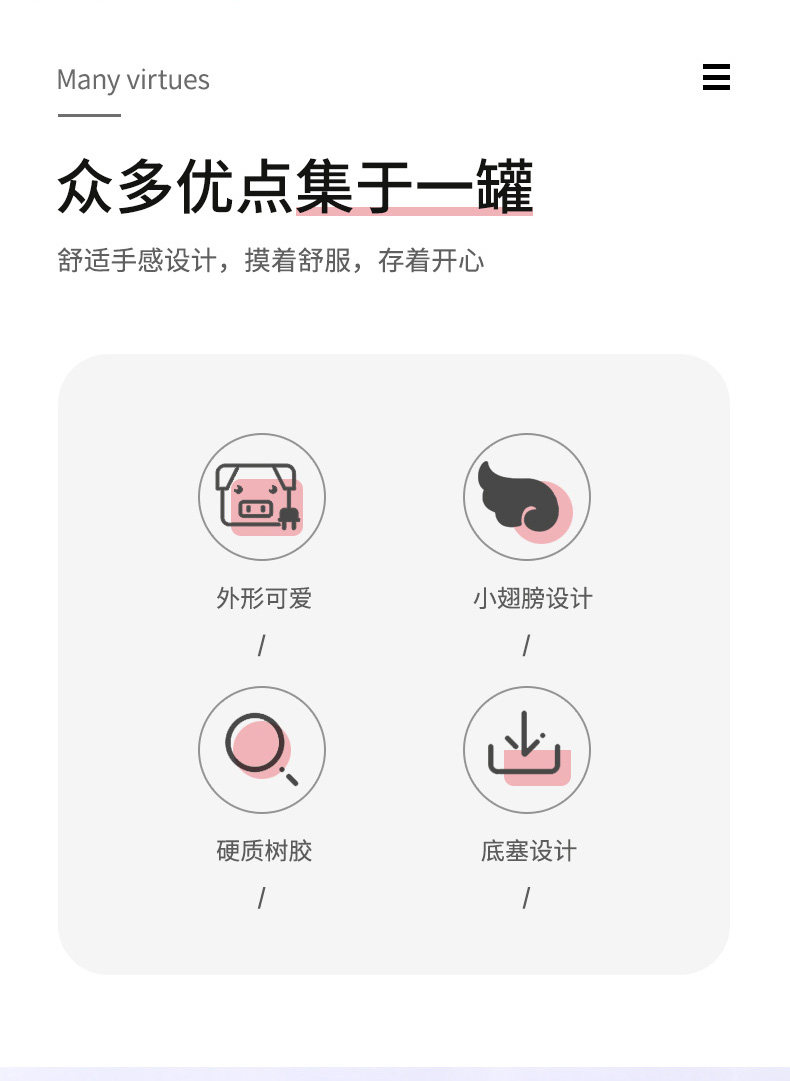 Many virtues

众多优点集于一罐

舒适手感设计，摸着舒服，存着开心

外形可爱
/

小翅膀设计
/

硬质树胶
/

底塞设计
/