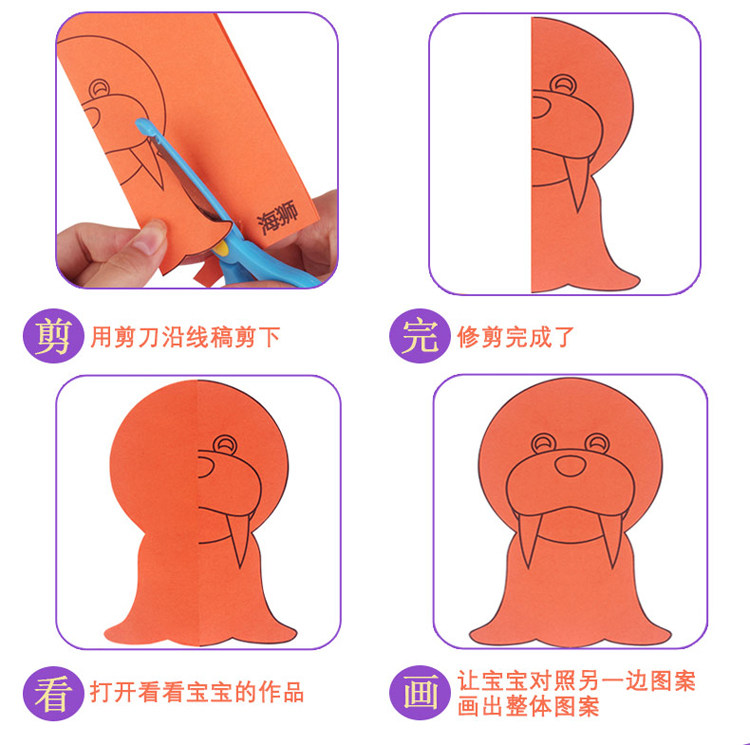 海狮

剪 用剪刀沿线稿剪下

完 修剪完成了

看 打开看看宝宝的作品

画 让宝宝对照另一边图案画出整体图案