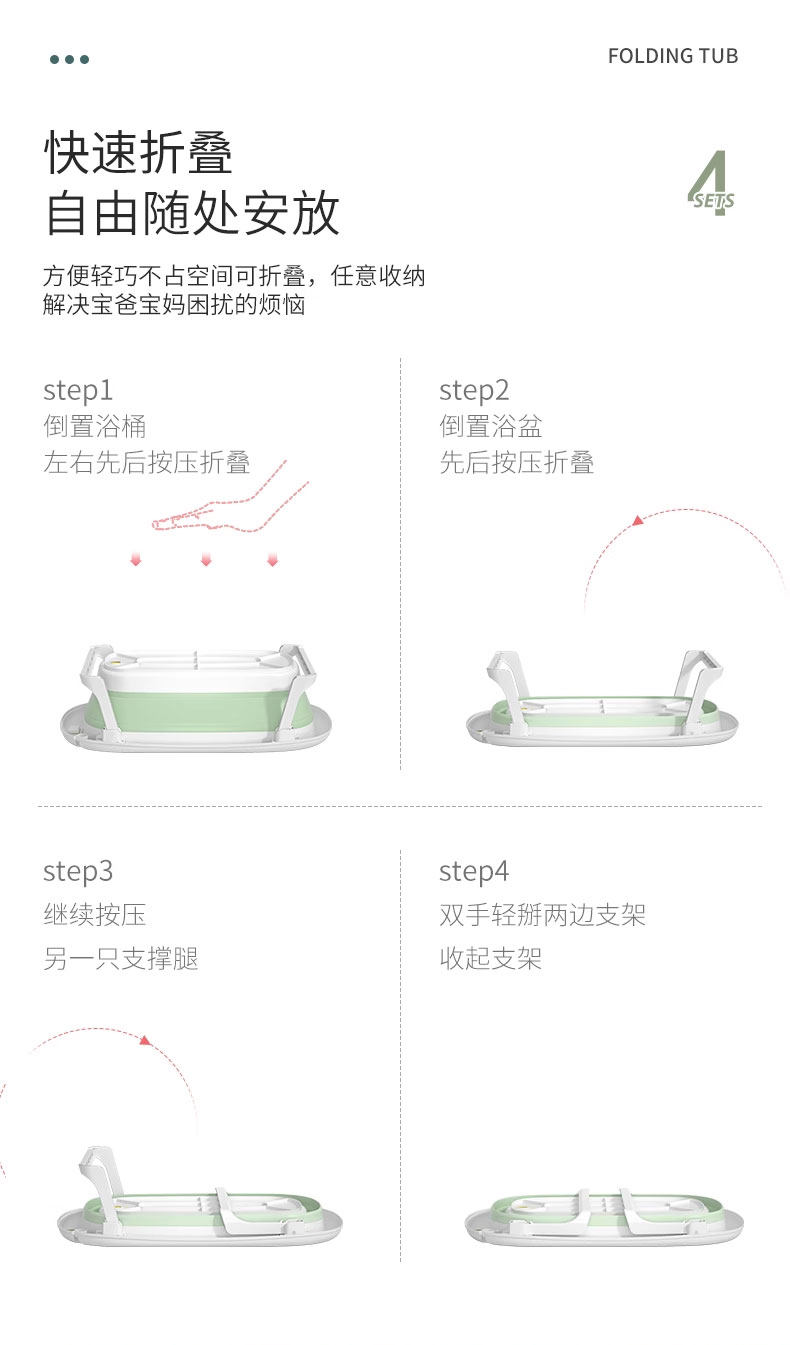 FOLDING TUB

快速折叠
自由随处安放

4 SETS

方便轻巧不占空间可折叠，任意收纳
解决宝爸宝妈困扰的烦恼

step1
倒置浴桶
左右先后按压折叠

step2
倒置浴盆
先后按压折叠

step3
继续按压
另一只支撑腿

step4
双手轻掰两边支架
收起支架